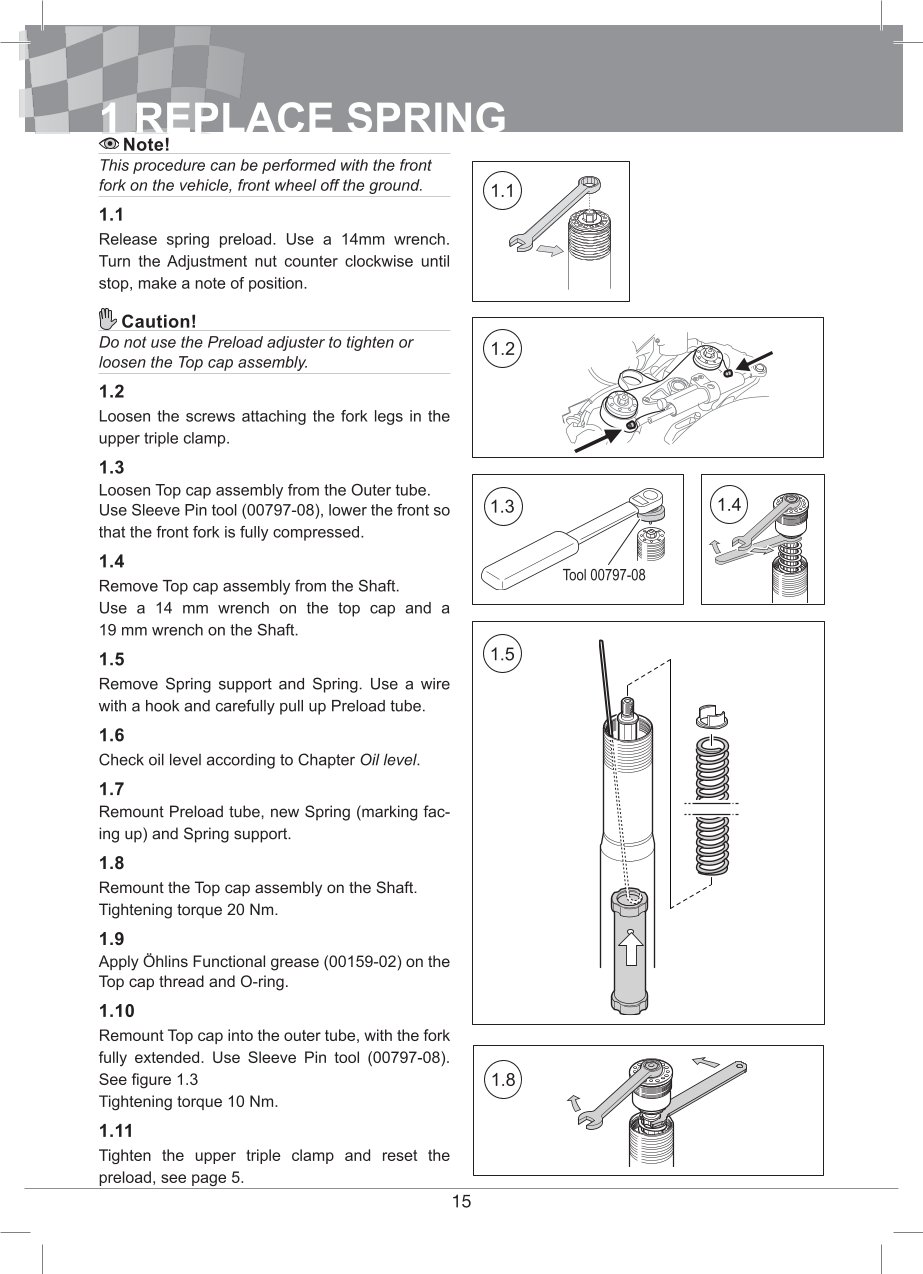 1 REPLACE SPRING

Note!

This procedure can be performed with the front fork on the vehicle, front wheel off the ground.

1.1

Release spring preload. Use a 14mm wrench. Turn the Adjustment nut counter clockwise until stop, make a note of position.

Caution!

Do not use the Preload adjuster to tighten or loosen the Top cap assembly.

1.2

Loosen the screws attaching the fork legs in the upper triple clamp.

1.3

Loosen Top cap assembly from the Outer tube. Use Sleeve Pin tool (00797-08), lower the front so that the front fork is fully compressed.

1.4

Remove Top cap assembly from the Shaft.
Use a 14 mm wrench on the top cap and a 19 mm wrench on the Shaft.

1.5

Remove Spring support and Spring. Use a wire with a hook and carefully pull up Preload tube.

1.6

Check oil level according to Chapter Oil level.

1.7

Remount Preload tube, new Spring (marking facing up) and Spring support.

1.8

Remount the Top cap assembly on the Shaft.
Tightening torque 20 Nm.

1.9

Apply Öhlins Functional grease (00159-02) on the Top cap thread and O-ring.

1.10

Remount Top cap into the outer tube, with the fork fully extended. Use Sleeve Pin tool (00797-08). See figure 1.3
Tightening torque 10 Nm.

1.11

Tighten the upper triple clamp and reset the preload, see page 5.

1.1

1.2

1.3

Tool 00797-08

1.4

1.5

1.8

15