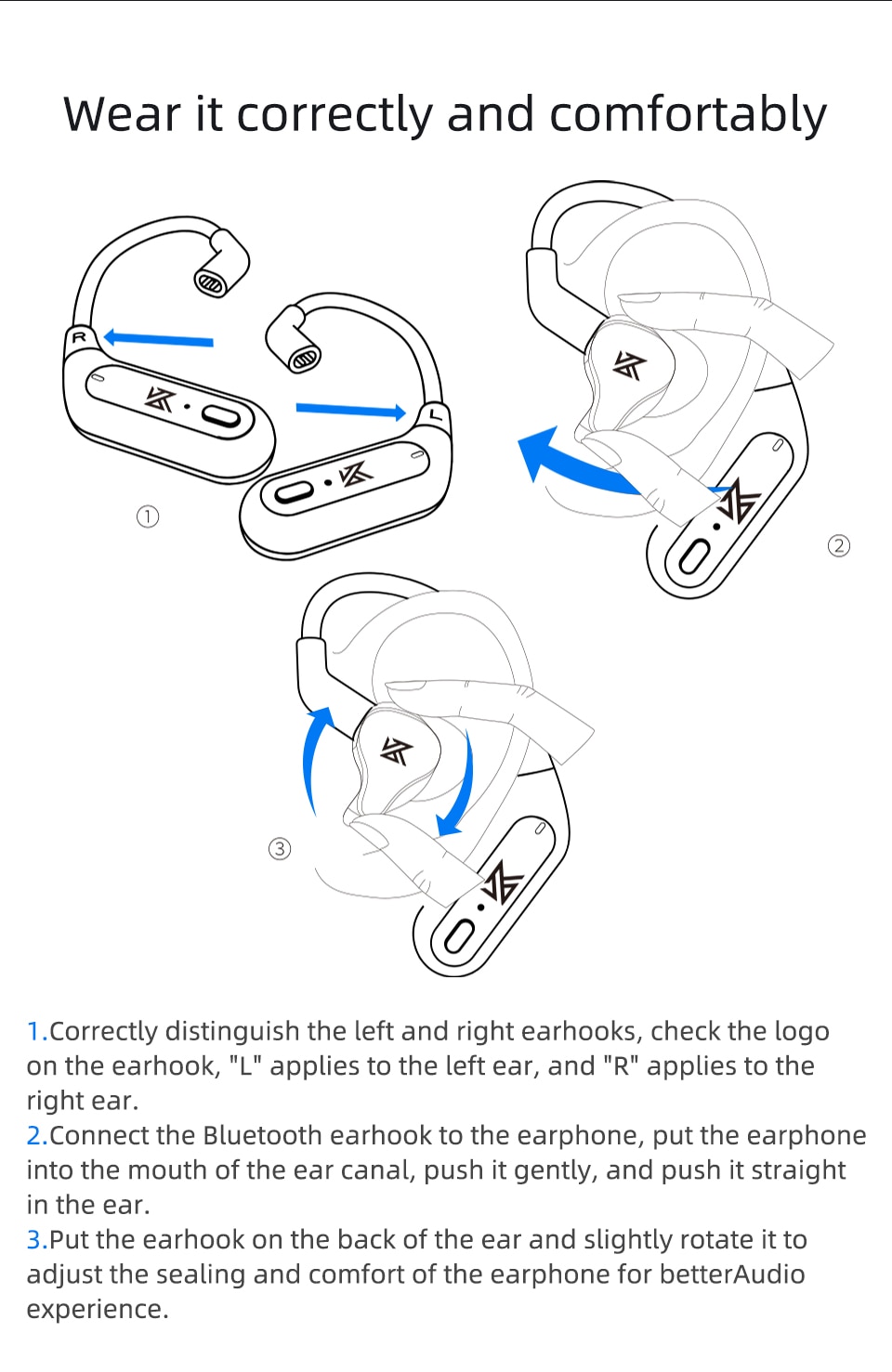 Wear it correctly and comfortably

R

L

①

②

③

1.Correctly distinguish the left and right earhooks, check the logo on the earhook, "L" applies to the left ear, and "R" applies to the right ear.
2.Connect the Bluetooth earhook to the earphone, put the earphone into the mouth of the ear canal, push it gently, and push it straight in the ear.
3.Put the earhook on the back of the ear and slightly rotate it to adjust the sealing and comfort of the earphone for betterAudio experience.