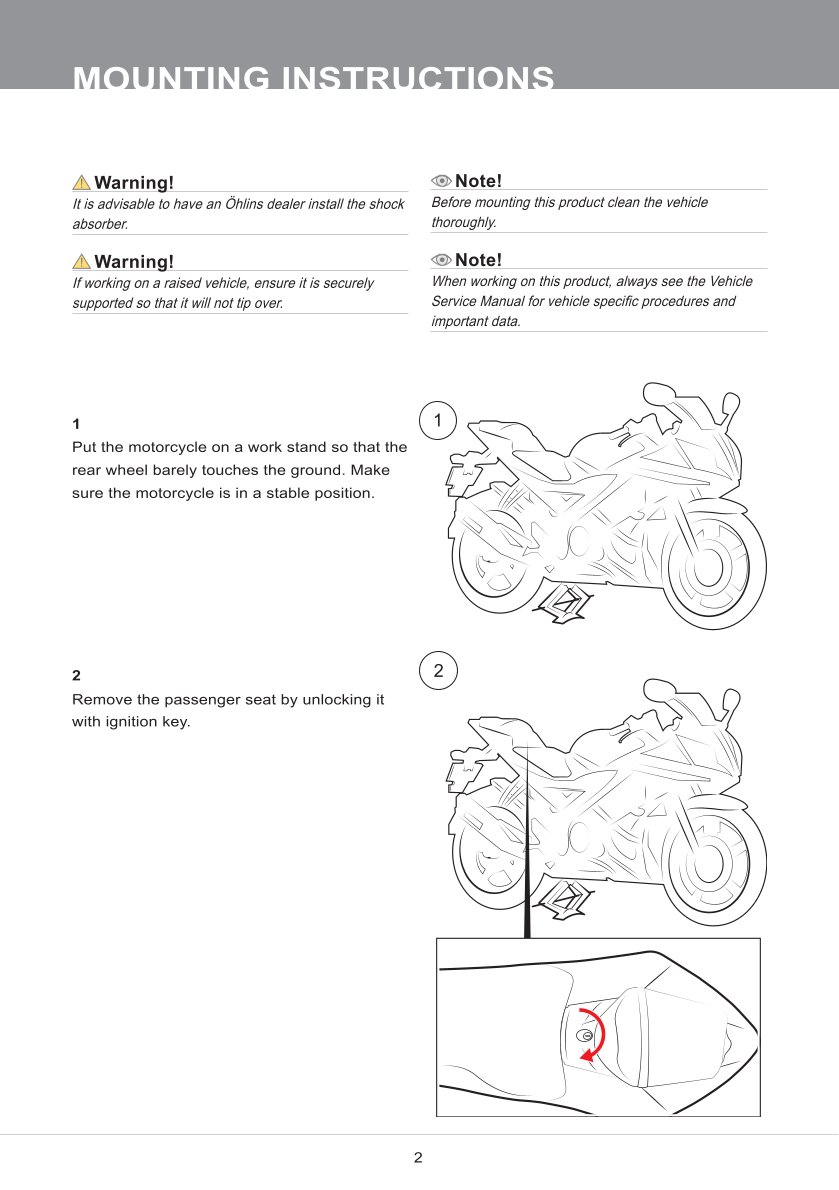 MOUNTING INSTRUCTIONS

Warning!
It is advisable to have an Öhlins dealer install the shock absorber.

Warning!
If working on a raised vehicle, ensure it is securely supported so that it will not tip over.

Note!
Before mounting this product clean the vehicle thoroughly.

Note!
When working on this product, always see the Vehicle Service Manual for vehicle specific procedures and important data.

1
Put the motorcycle on a work stand so that the rear wheel barely touches the ground. Make sure the motorcycle is in a stable position.

1

2
Remove the passenger seat by unlocking it with ignition key.

2

2