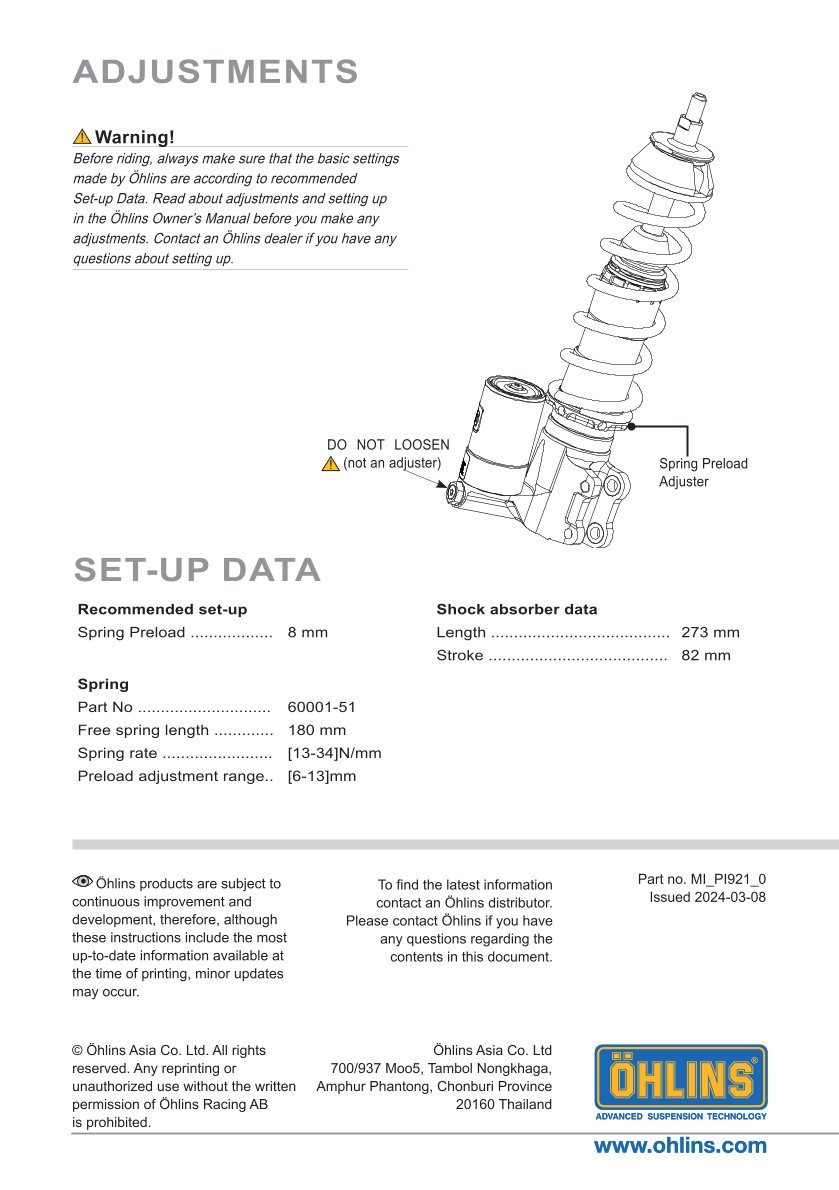 ADJUSTMENTS

Warning!
Before riding, always make sure that the basic settings made by Öhlins are according to recommended Set-up Data. Read about adjustments and setting up in the Öhlins Owner's Manual before you make any adjustments. Contact an Öhlins dealer if you have any questions about setting up.

DO NOT LOOSEN
(not an adjuster)

Spring Preload Adjuster

SET-UP DATA

Recommended set-up
Spring Preload .................. 8 mm

Spring
Part No ............................. 60001-51
Free spring length ............. 180 mm
Spring rate ........................ [13-34]N/mm
Preload adjustment range.. [6-13]mm

Shock absorber data
Length ....................................... 273 mm
Stroke ....................................... 82 mm

Öhlins products are subject to continuous improvement and development, therefore, although these instructions include the most up-to-date information available at the time of printing, minor updates may occur.

To find the latest information contact an Öhlins distributor. Please contact Öhlins if you have any questions regarding the contents in this document.

Part no. MI_PI921_0
Issued 2024-03-08

© Öhlins Asia Co. Ltd. All rights reserved. Any reprinting or unauthorized use without the written permission of Öhlins Racing AB is prohibited.

Öhlins Asia Co. Ltd
700/937 Moo5, Tambol Nongkhaga,
Amphur Phantong, Chonburi Province
20160 Thailand

ÖHLINS
ADVANCED SUSPENSION TECHNOLOGY

www.ohlins.com