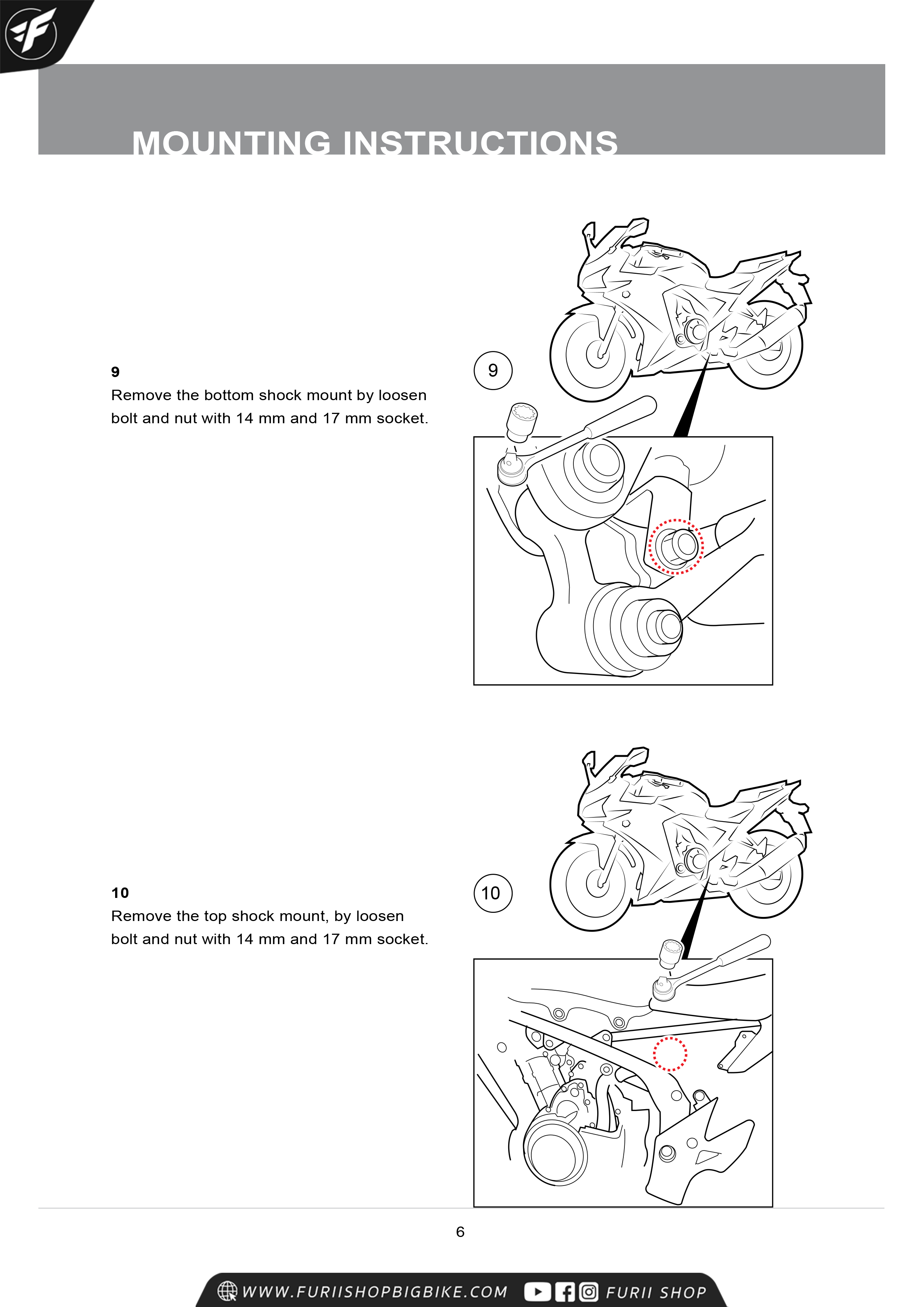 MOUNTING INSTRUCTIONS

9
Remove the bottom shock mount by loosen bolt and nut with 14 mm and 17 mm socket.

9

10
Remove the top shock mount, by loosen bolt and nut with 14 mm and 17 mm socket.

10

6

WWW.FURIISHOPBIGBIKE.COM FURII SHOP