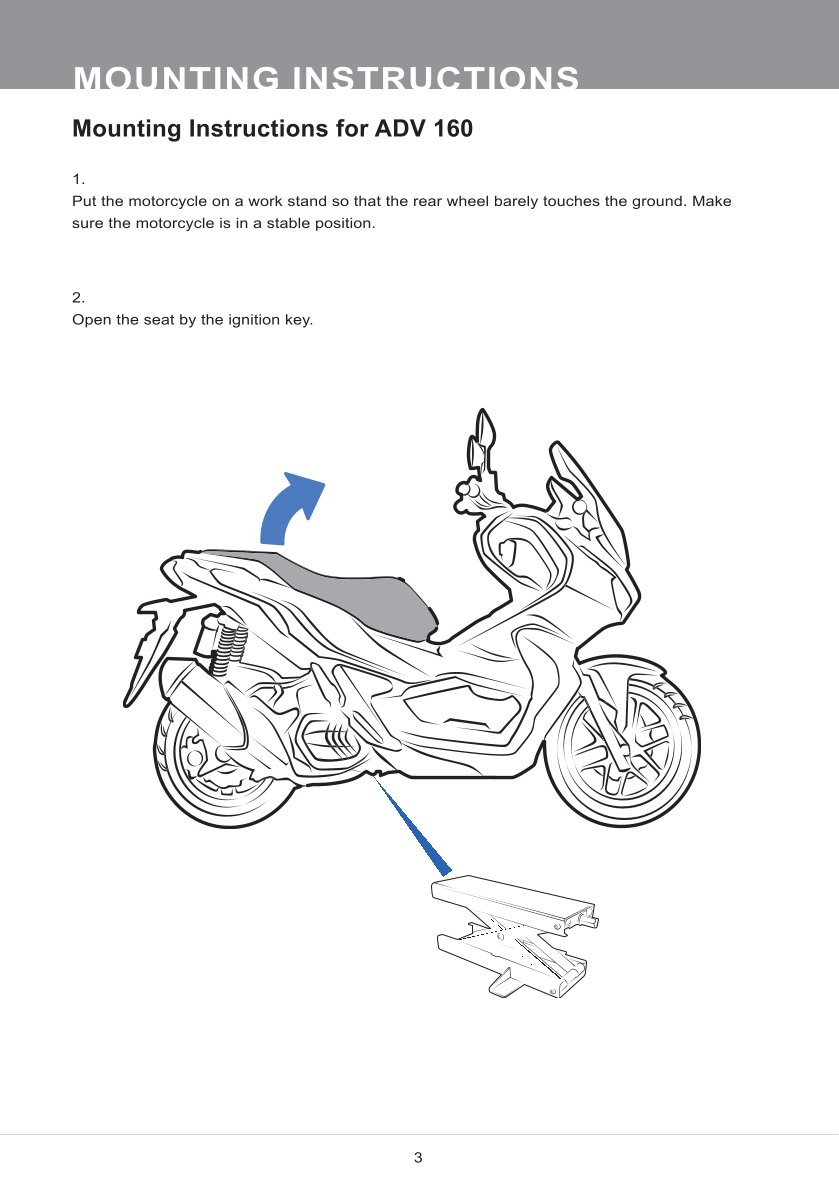 MOUNTING INSTRUCTIONS

Mounting Instructions for ADV 160

1.
Put the motorcycle on a work stand so that the rear wheel barely touches the ground. Make sure the motorcycle is in a stable position.

2.
Open the seat by the ignition key.

3