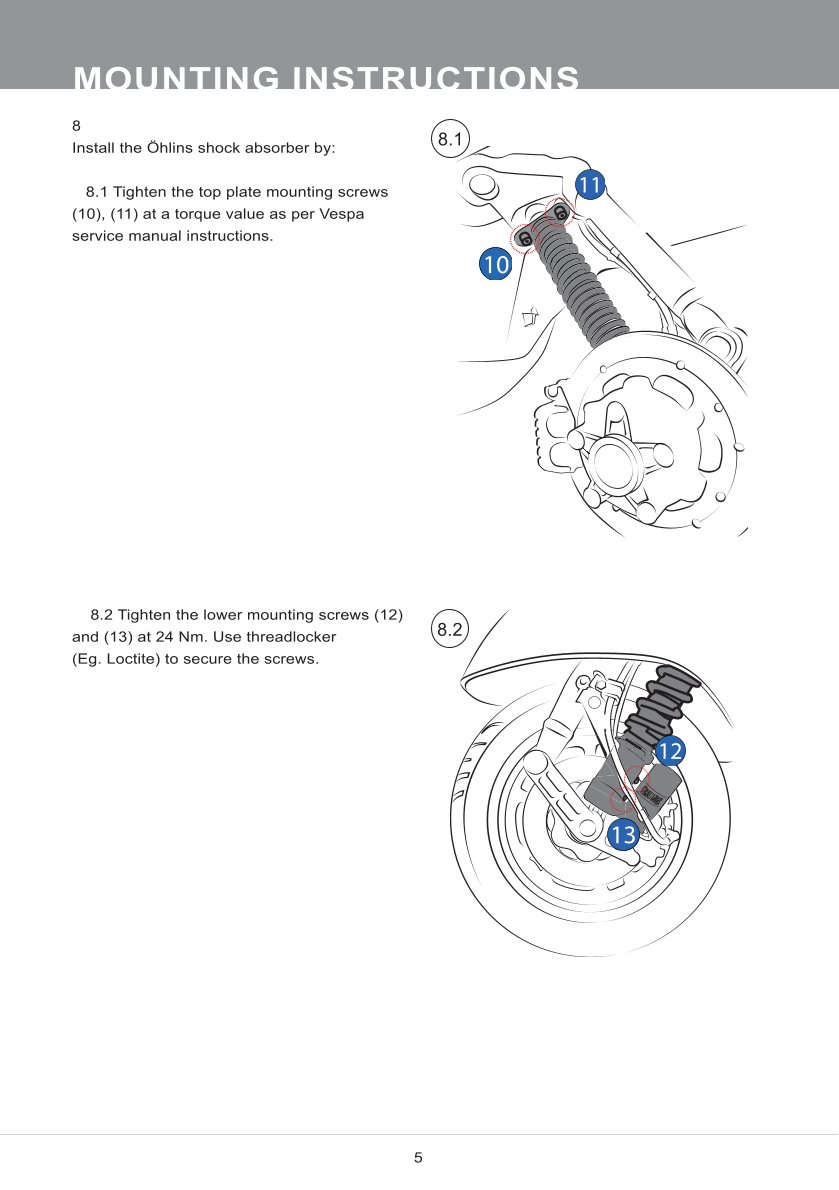 MOUNTING INSTRUCTIONS

8
Install the Öhlins shock absorber by:

8.1 Tighten the top plate mounting screws (10), (11) at a torque value as per Vespa service manual instructions.

8.1

11

10

8.2 Tighten the lower mounting screws (12) and (13) at 24 Nm. Use threadlocker (Eg. Loctite) to secure the screws.

8.2

12

13

5