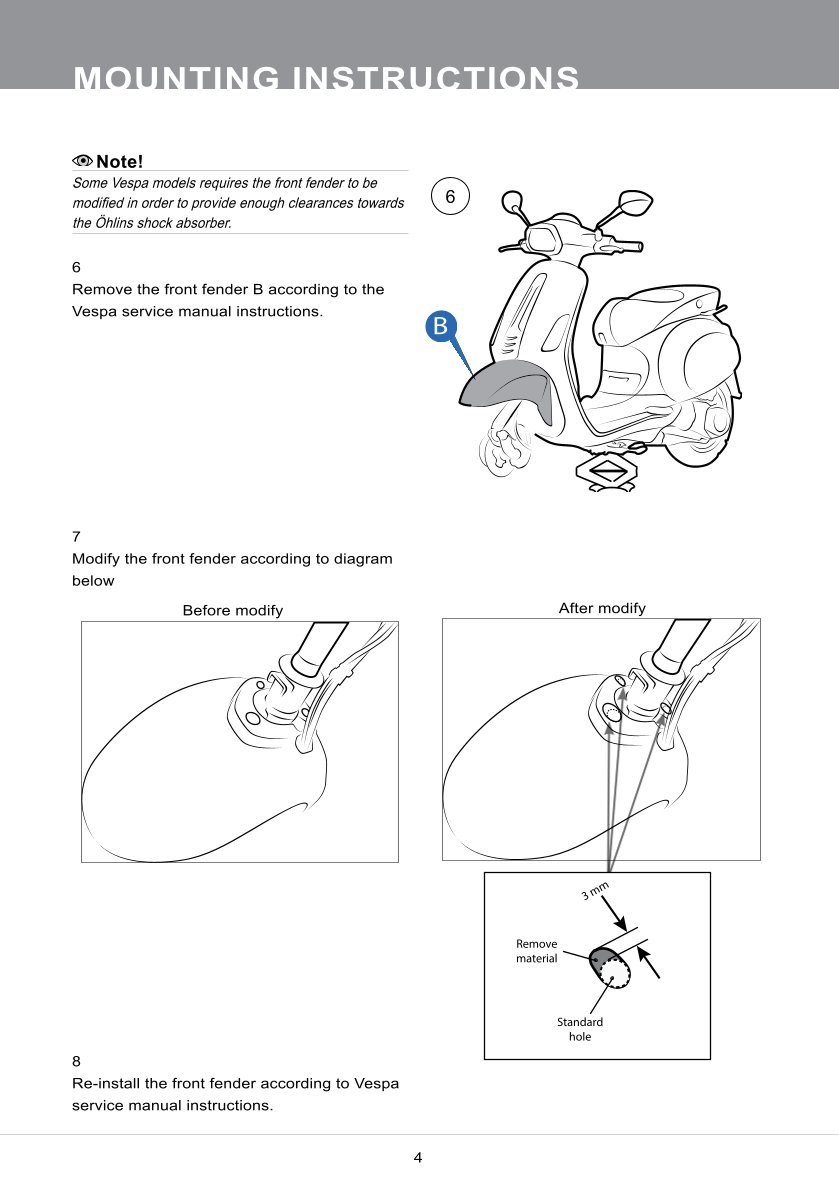 MOUNTING INSTRUCTIONS

Note!
Some Vespa models requires the front fender to be modified in order to provide enough clearances towards the Öhlins shock absorber.

6
Remove the front fender B according to the Vespa service manual instructions.

6

B

7
Modify the front fender according to diagram below

Before modify

After modify

3 mm
Remove material
Standard hole

8
Re-install the front fender according to Vespa service manual instructions.

4