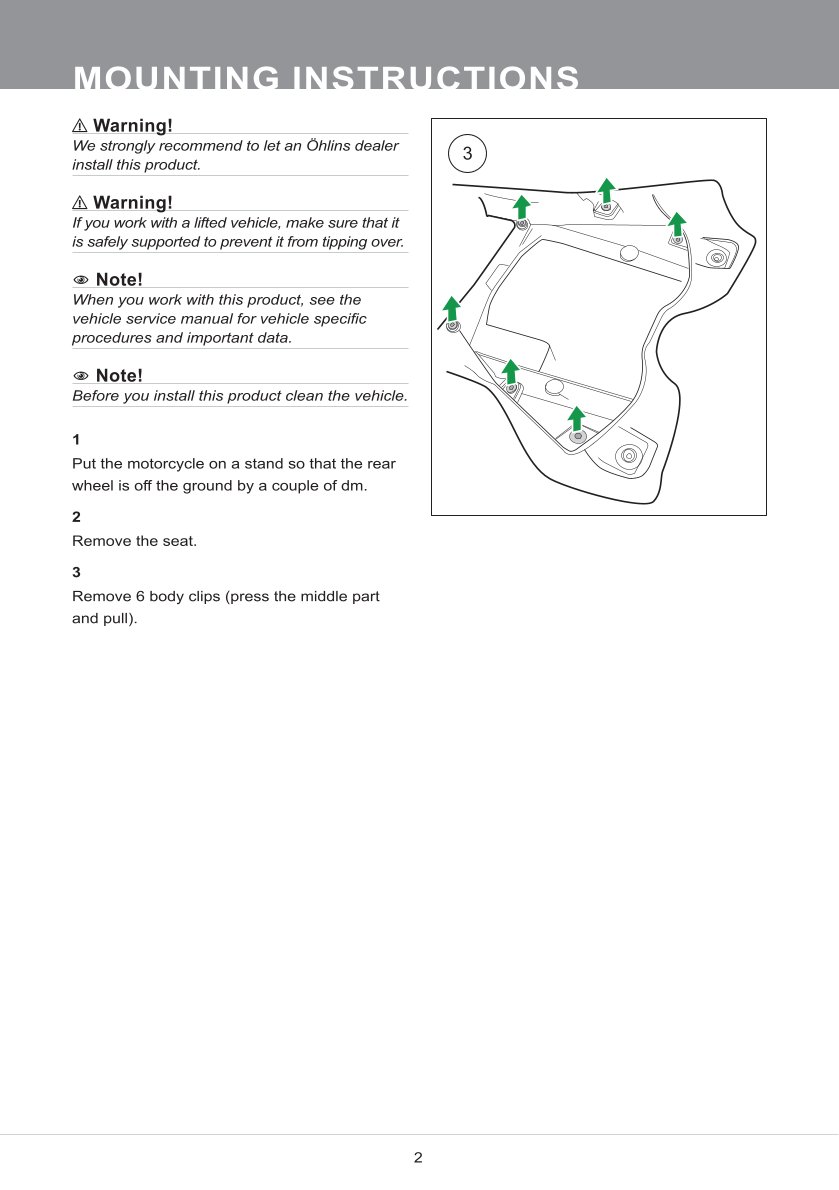 MOUNTING INSTRUCTIONS

⚠ Warning!
We strongly recommend to let an Öhlins dealer install this product.

⚠ Warning!
If you work with a lifted vehicle, make sure that it is safely supported to prevent it from tipping over.

Note!
When you work with this product, see the vehicle service manual for vehicle specific procedures and important data.

Note!
Before you install this product clean the vehicle.

1
Put the motorcycle on a stand so that the rear wheel is off the ground by a couple of dm.

2
Remove the seat.

3
Remove 6 body clips (press the middle part and pull).

3

2