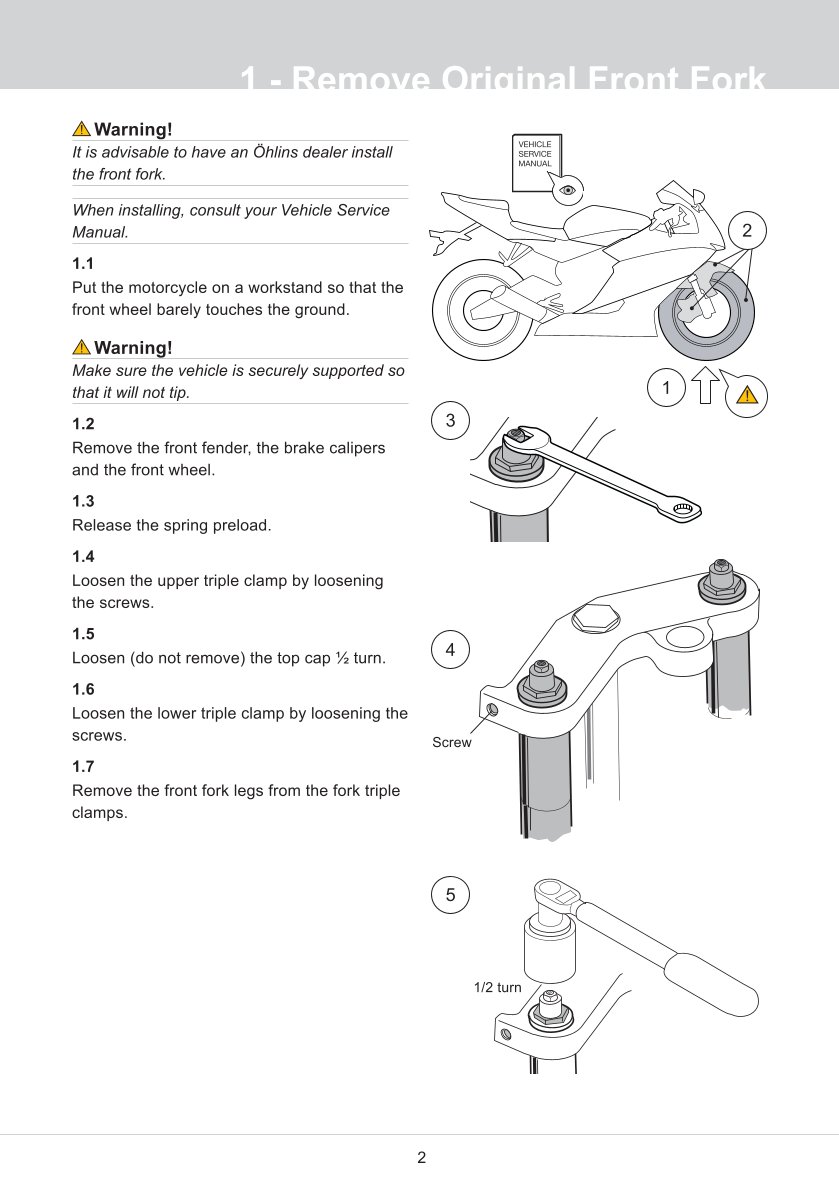 1 - Remove Original Front Fork

Warning!
It is advisable to have an Öhlins dealer install the front fork.

When installing, consult your Vehicle Service Manual.

1.1
Put the motorcycle on a workstand so that the front wheel barely touches the ground.

Warning!
Make sure the vehicle is securely supported so that it will not tip.

1.2
Remove the front fender, the brake calipers and the front wheel.

1.3
Release the spring preload.

1.4
Loosen the upper triple clamp by loosening the screws.

1.5
Loosen (do not remove) the top cap ½ turn.

1.6
Loosen the lower triple clamp by loosening the screws.

1.7
Remove the front fork legs from the fork triple clamps.

VEHICLE SERVICE MANUAL

2

1

3

4

Screw

5

1/2 turn

2