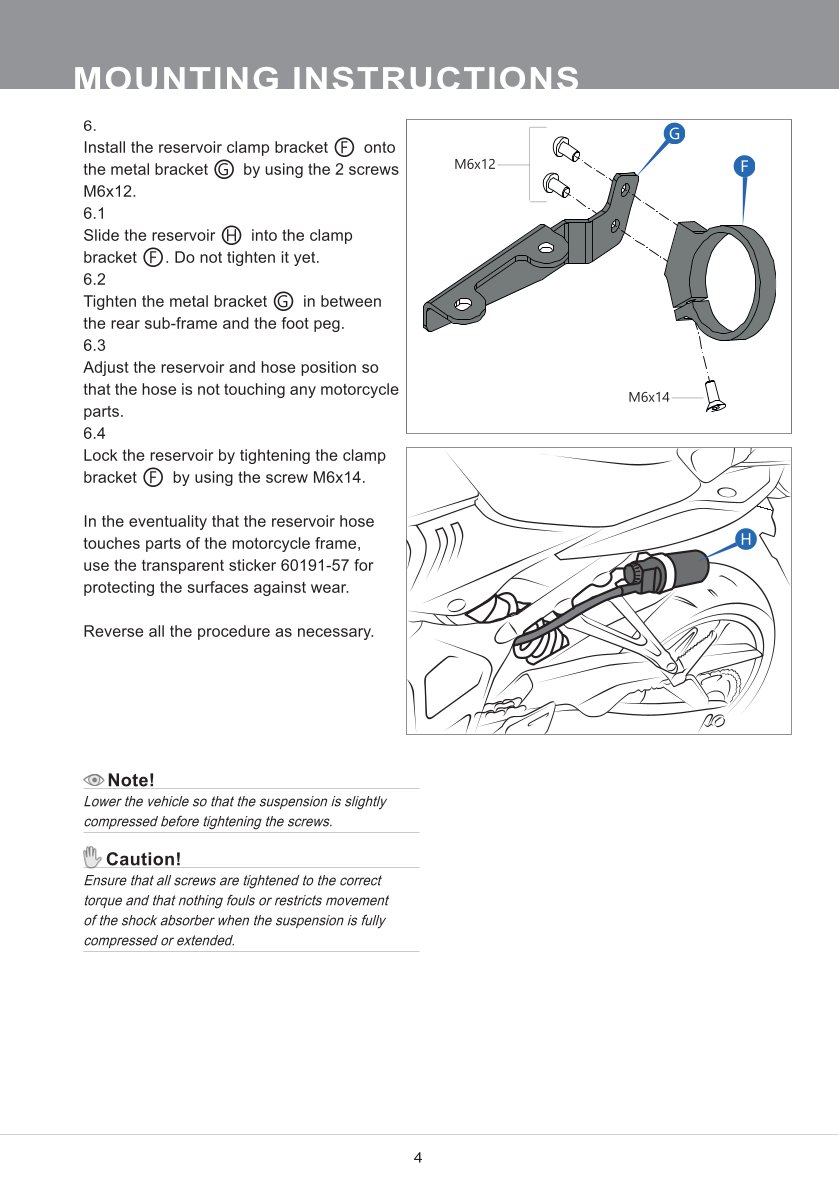 MOUNTING INSTRUCTIONS

6.
Install the reservoir clamp bracket F onto the metal bracket G by using the 2 screws M6x12.
6.1
Slide the reservoir H into the clamp bracket F. Do not tighten it yet.
6.2
Tighten the metal bracket G in between the rear sub-frame and the foot peg.
6.3
Adjust the reservoir and hose position so that the hose is not touching any motorcycle parts.
6.4
Lock the reservoir by tightening the clamp bracket F by using the screw M6x14.

In the eventuality that the reservoir hose touches parts of the motorcycle frame, use the transparent sticker 60191-57 for protecting the surfaces against wear.

Reverse all the procedure as necessary.

M6x12
G
F
M6x14

H

Note!
Lower the vehicle so that the suspension is slightly compressed before tightening the screws.

Caution!
Ensure that all screws are tightened to the correct torque and that nothing fouls or restricts movement of the shock absorber when the suspension is fully compressed or extended.

4