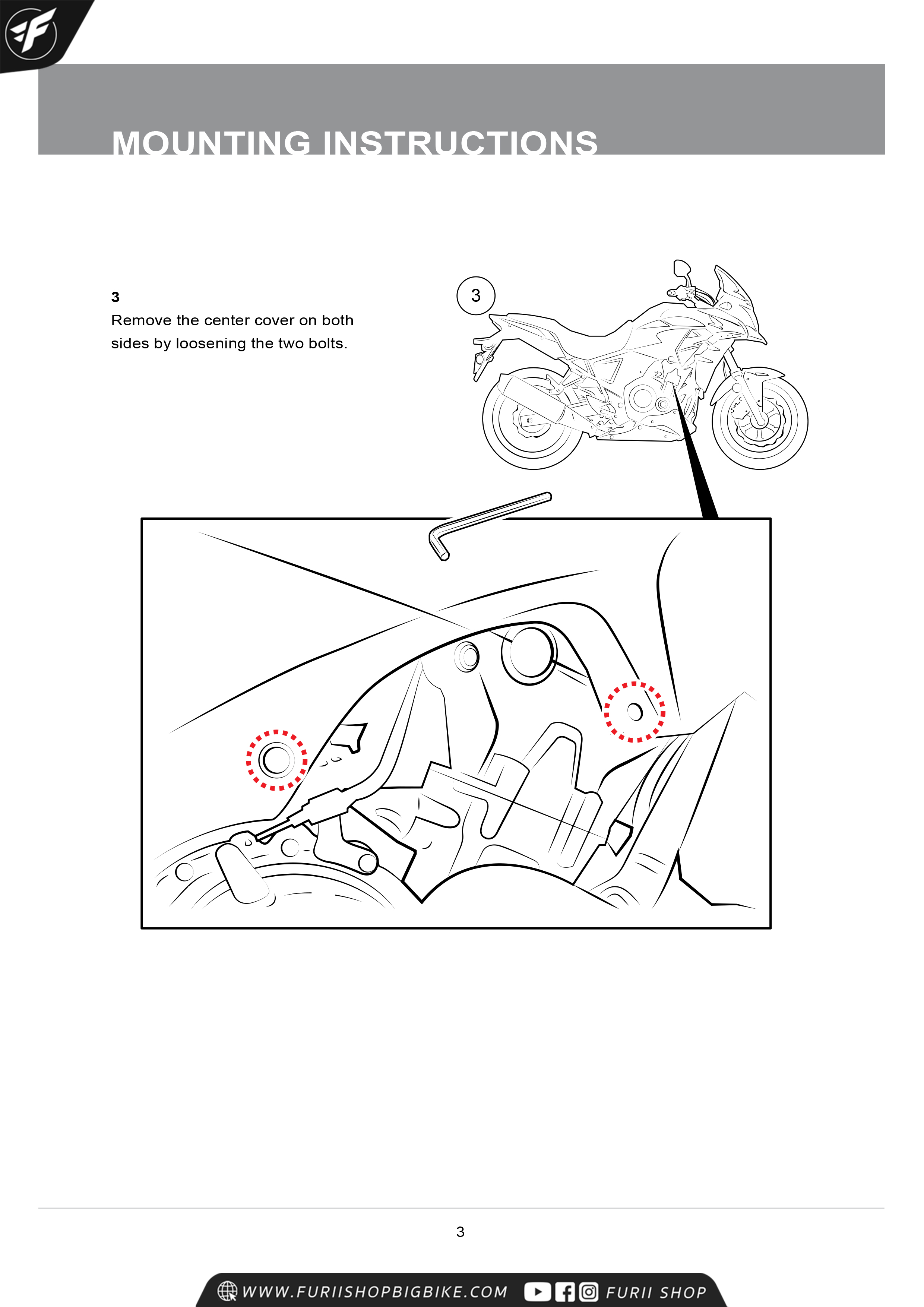 MOUNTING INSTRUCTIONS

3
Remove the center cover on both sides by loosening the two bolts.

3

3

WWW.FURIISHOPBIGBIKE.COM FURII SHOP