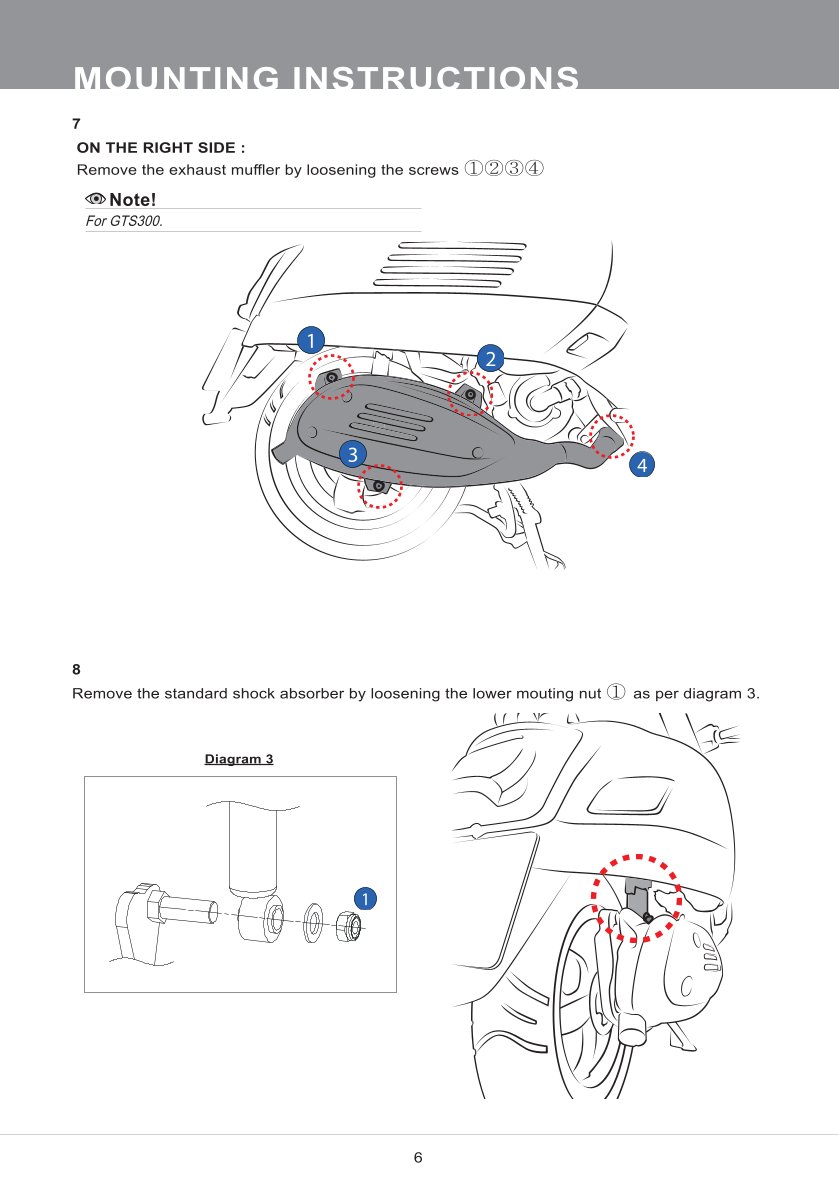 MOUNTING INSTRUCTIONS

7

ON THE RIGHT SIDE :

Remove the exhaust muffler by loosening the screws ①②③④

Note!

For GTS300.

1

2

3

4

8

Remove the standard shock absorber by loosening the lower mouting nut ① as per diagram 3.

Diagram 3

1

6