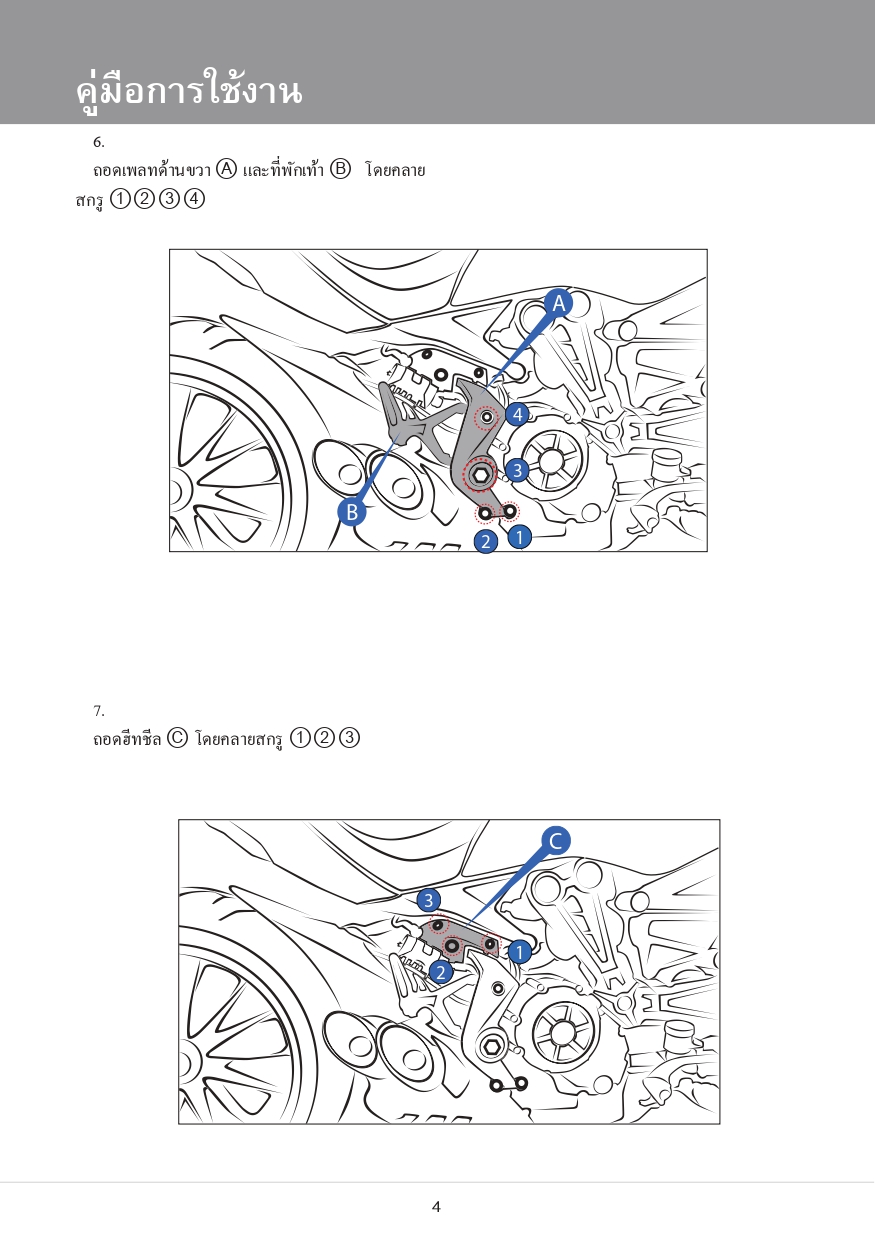 คู่มือการใช้งาน

6.

ถอดเพลทด้านขวา Ⓐ และที่พักเท้า Ⓑ โดยคลายสกรู ①②③④

A

4

3

B

2

1

7.

ถอดฮีทชีล Ⓒ โดยคลายสกรู ①②③

C

3

1

2

4