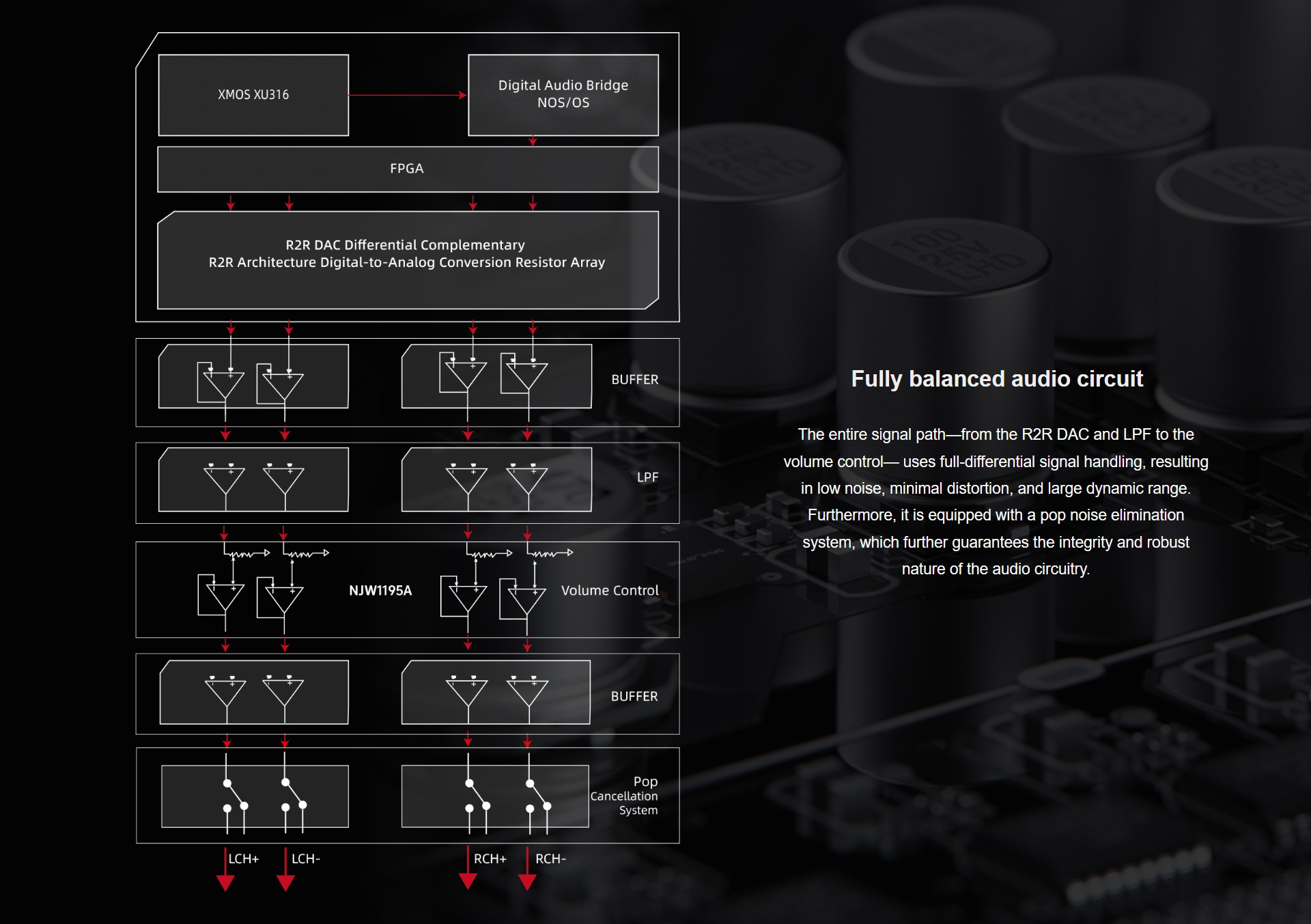 XMOS XU316

Digital Audio Bridge
NOS/OS

FPGA

R2R DAC Differential Complementary
R2R Architecture Digital-to-Analog Conversion Resistor Array

BUFFER

LPF

NJW1195A

Volume Control

BUFFER

Pop
Cancellation
System

LCH+ LCH- RCH+ RCH-

Fully balanced audio circuit

The entire signal path—from the R2R DAC and LPF to the volume control— uses full-differential signal handling, resulting in low noise, minimal distortion, and large dynamic range. Furthermore, it is equipped with a pop noise elimination system, which further guarantees the integrity and robust nature of the audio circuitry.