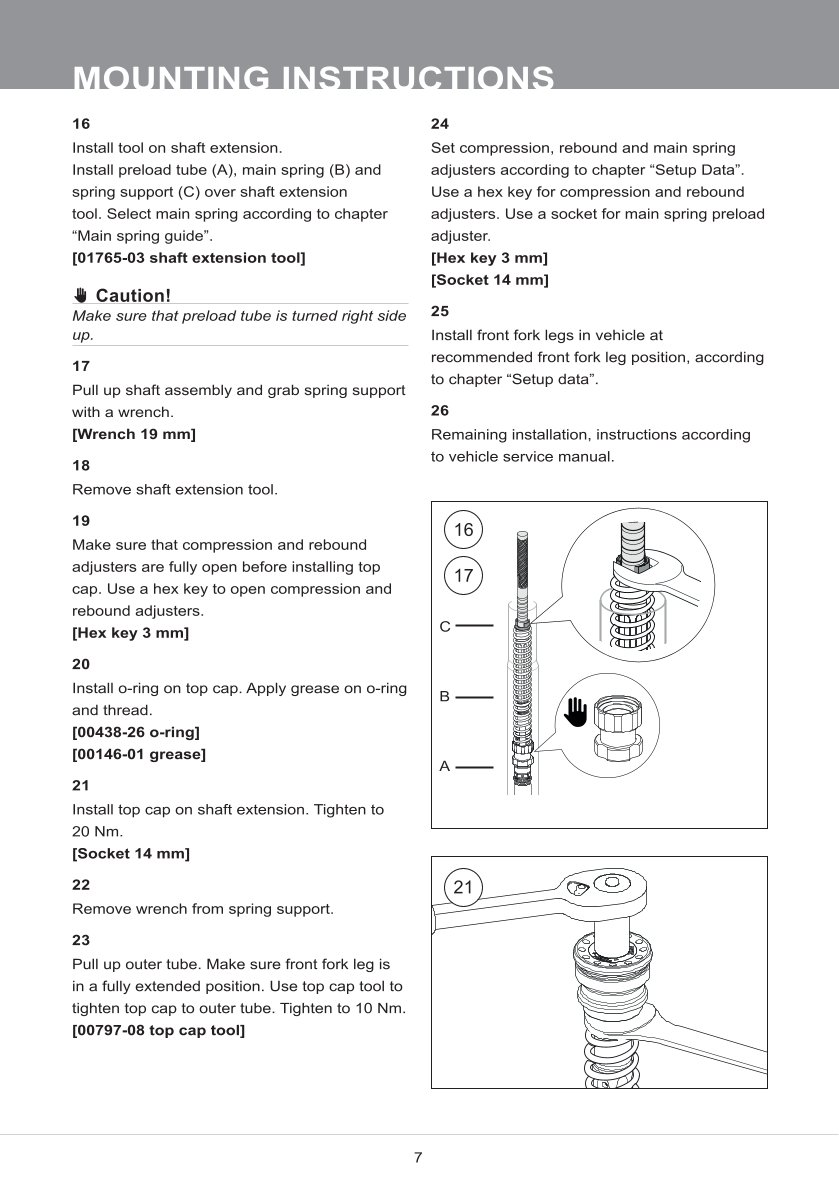 MOUNTING INSTRUCTIONS

16

Install tool on shaft extension.
Install preload tube (A), main spring (B) and spring support (C) over shaft extension tool. Select main spring according to chapter “Main spring guide”.
[01765-03 shaft extension tool]

Caution!
Make sure that preload tube is turned right side up.

17

Pull up shaft assembly and grab spring support with a wrench.
[Wrench 19 mm]

18

Remove shaft extension tool.

19

Make sure that compression and rebound adjusters are fully open before installing top cap. Use a hex key to open compression and rebound adjusters.
[Hex key 3 mm]

20

Install o-ring on top cap. Apply grease on o-ring and thread.
[00438-26 o-ring]
[00146-01 grease]

21

Install top cap on shaft extension. Tighten to 20 Nm.
[Socket 14 mm]

22

Remove wrench from spring support.

23

Pull up outer tube. Make sure front fork leg is in a fully extended position. Use top cap tool to tighten top cap to outer tube. Tighten to 10 Nm.
[00797-08 top cap tool]

24

Set compression, rebound and main spring adjusters according to chapter “Setup Data”. Use a hex key for compression and rebound adjusters. Use a socket for main spring preload adjuster.
[Hex key 3 mm]
[Socket 14 mm]

25

Install front fork legs in vehicle at recommended front fork leg position, according to chapter “Setup data”.

26

Remaining installation, instructions according to vehicle service manual.

16
17
C
B
A

21

7