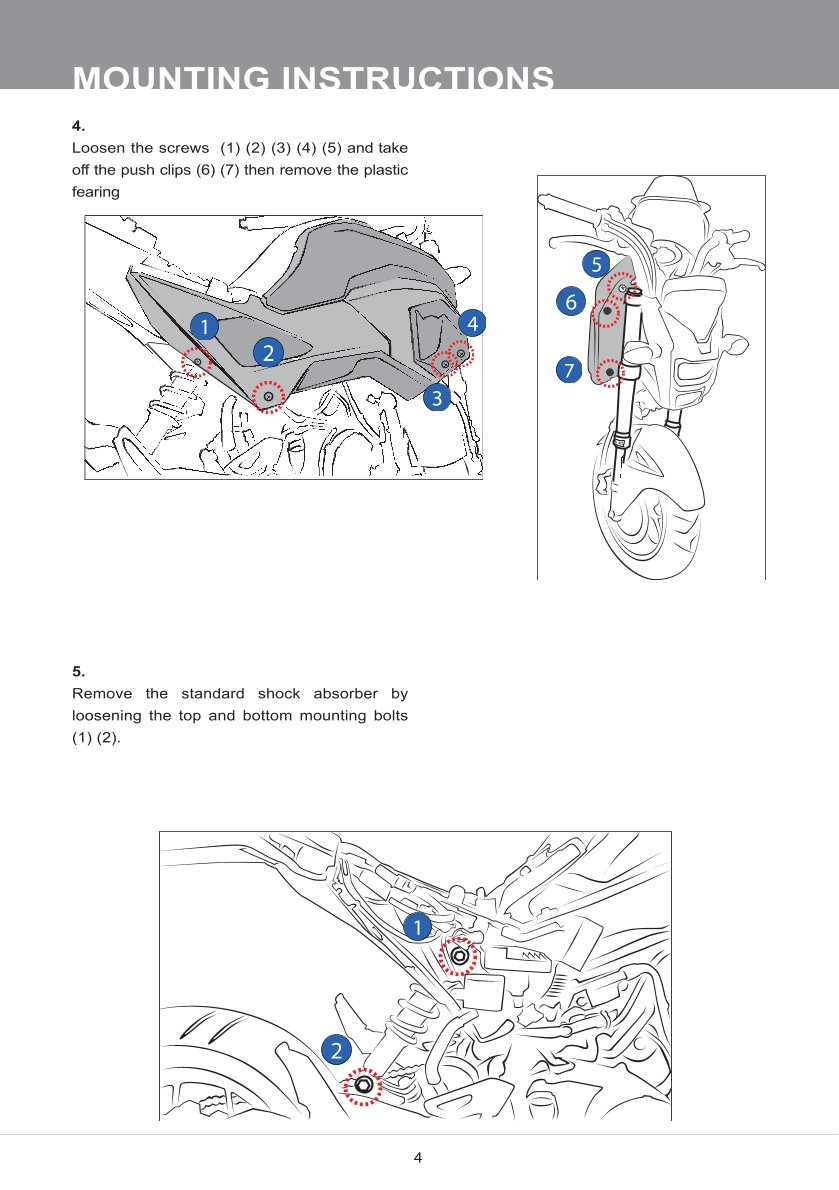 MOUNTING INSTRUCTIONS

4.
Loosen the screws (1) (2) (3) (4) (5) and take off the push clips (6) (7) then remove the plastic fearing

1
2
3
4

5
6
7

5.
Remove the standard shock absorber by loosening the top and bottom mounting bolts (1) (2).

1
2

4