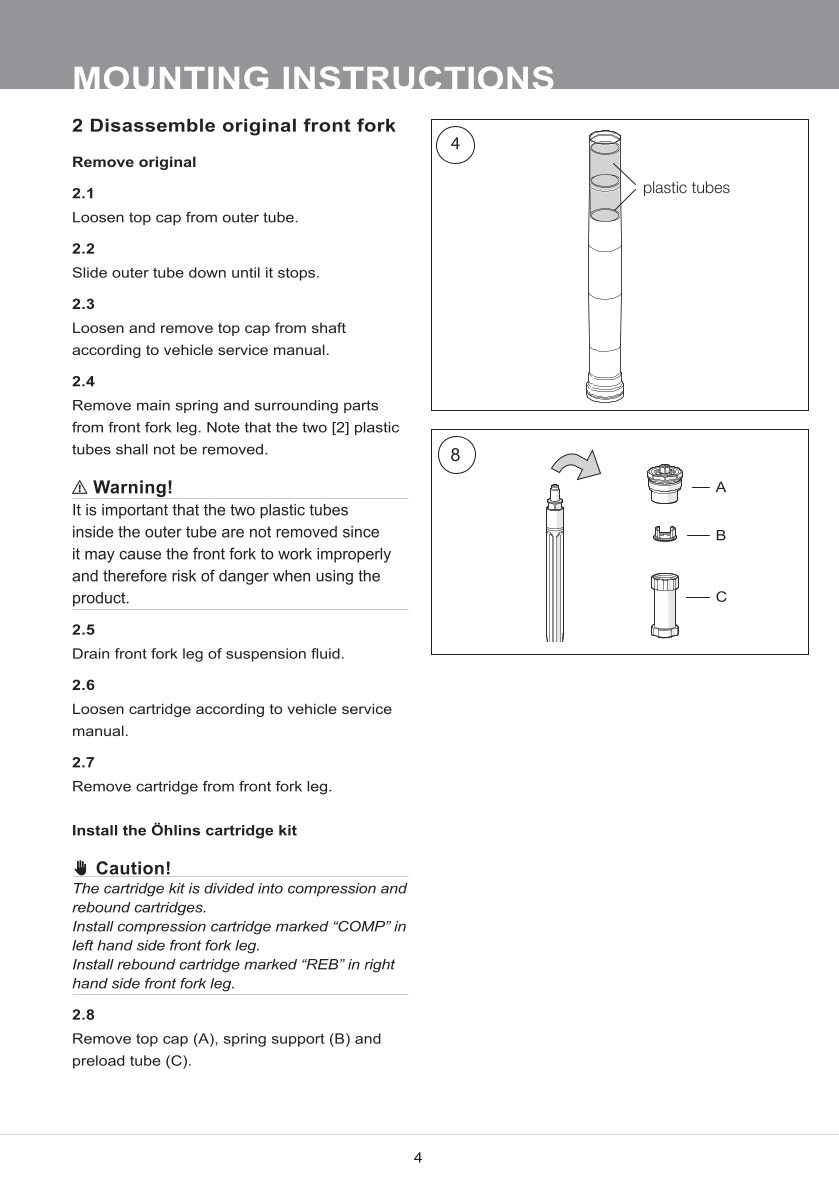 MOUNTING INSTRUCTIONS

2 Disassemble original front fork

Remove original

2.1
Loosen top cap from outer tube.

2.2
Slide outer tube down until it stops.

2.3
Loosen and remove top cap from shaft according to vehicle service manual.

2.4
Remove main spring and surrounding parts from front fork leg. Note that the two [2] plastic tubes shall not be removed.

⚠ Warning!
It is important that the two plastic tubes inside the outer tube are not removed since it may cause the front fork to work improperly and therefore risk of danger when using the product.

2.5
Drain front fork leg of suspension fluid.

2.6
Loosen cartridge according to vehicle service manual.

2.7
Remove cartridge from front fork leg.

Install the Öhlins cartridge kit

Caution!
The cartridge kit is divided into compression and rebound cartridges.
Install compression cartridge marked “COMP” in left hand side front fork leg.
Install rebound cartridge marked “REB” in right hand side front fork leg.

2.8
Remove top cap (A), spring support (B) and preload tube (C).

4
plastic tubes

8
A
B
C

4