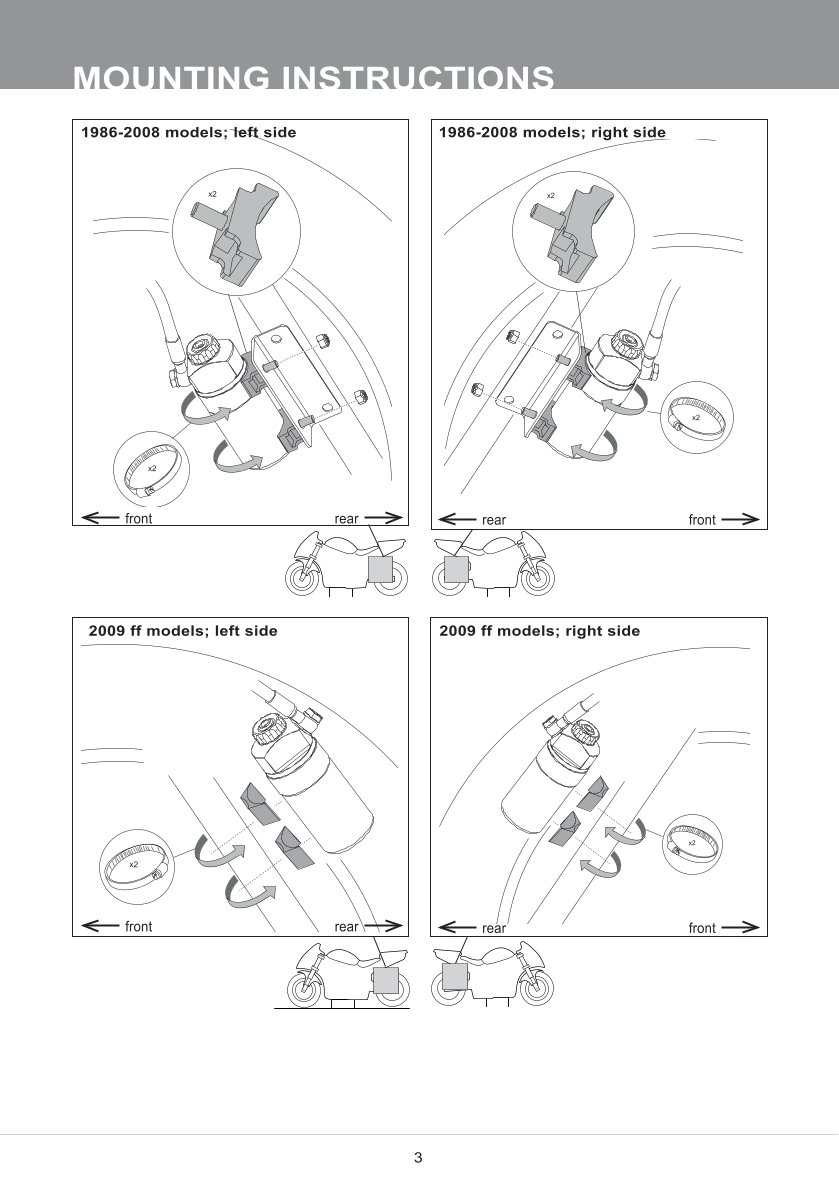 MOUNTING INSTRUCTIONS

1986-2008 models; left side

x2

x2

front

rear

1986-2008 models; right side

x2

x2

rear

front

2009 ff models; left side

x2

front

rear

2009 ff models; right side

x2

rear

front

3