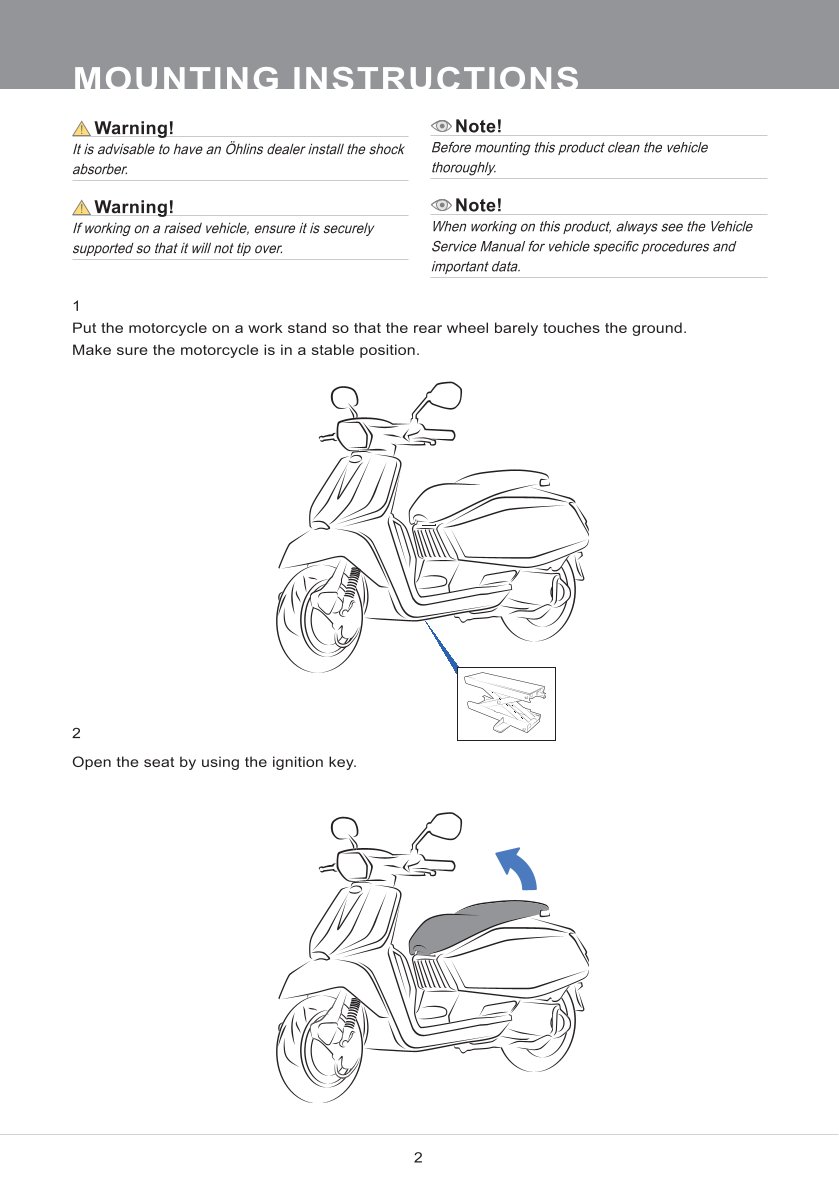 MOUNTING INSTRUCTIONS

Warning!
It is advisable to have an Öhlins dealer install the shock absorber.

Warning!
If working on a raised vehicle, ensure it is securely supported so that it will not tip over.

Note!
Before mounting this product clean the vehicle thoroughly.

Note!
When working on this product, always see the Vehicle Service Manual for vehicle specific procedures and important data.

1
Put the motorcycle on a work stand so that the rear wheel barely touches the ground. Make sure the motorcycle is in a stable position.

2
Open the seat by using the ignition key.

2