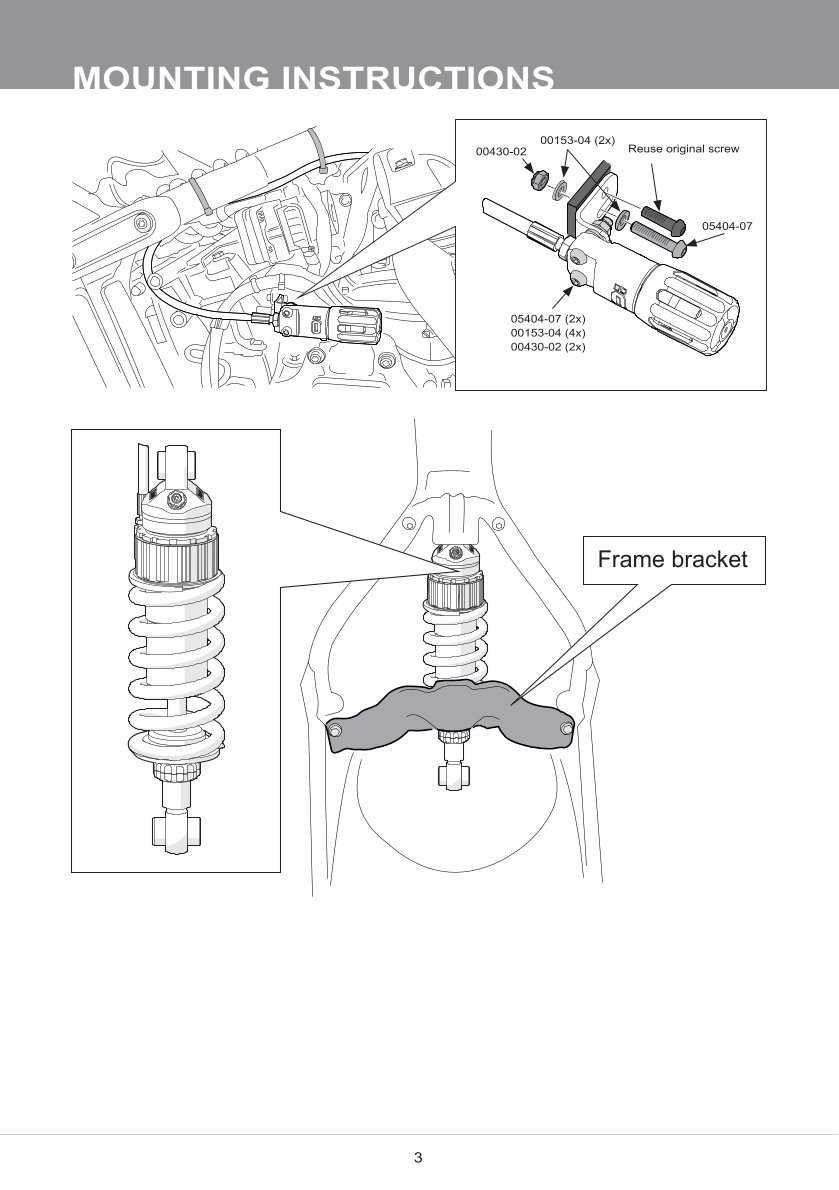 MOUNTING INSTRUCTIONS

00430-02

00153-04 (2x)

Reuse original screw

05404-07

05404-07 (2x)
00153-04 (4x)
00430-02 (2x)

Frame bracket

3