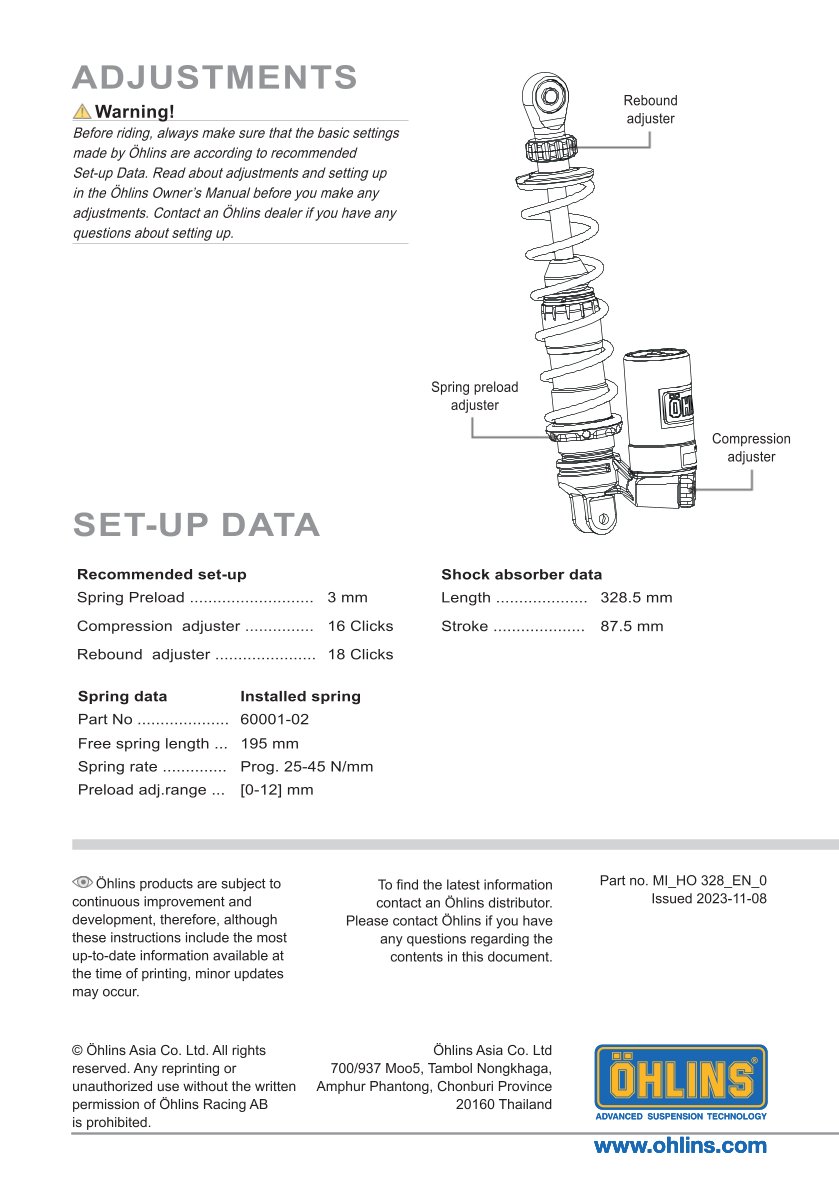 ADJUSTMENTS

Warning!
Before riding, always make sure that the basic settings made by Öhlins are according to recommended Set-up Data. Read about adjustments and setting up in the Öhlins Owner's Manual before you make any adjustments. Contact an Öhlins dealer if you have any questions about setting up.

Rebound adjuster

Spring preload adjuster

Compression adjuster

SET-UP DATA

Recommended set-up
Spring Preload ........................... 3 mm
Compression adjuster ............... 16 Clicks
Rebound adjuster ...................... 18 Clicks

Shock absorber data
Length .................... 328.5 mm
Stroke .................... 87.5 mm

| Spring data | Installed spring |
|---|---|
| Part No .................... | 60001-02 |
| Free spring length ... | 195 mm |
| Spring rate .............. | Prog. 25-45 N/mm |
| Preload adj.range ... | [0-12] mm |

Öhlins products are subject to continuous improvement and development, therefore, although these instructions include the most up-to-date information available at the time of printing, minor updates may occur.

To find the latest information contact an Öhlins distributor. Please contact Öhlins if you have any questions regarding the contents in this document.

Part no. MI_HO 328_EN_0
Issued 2023-11-08

© Öhlins Asia Co. Ltd. All rights reserved. Any reprinting or unauthorized use without the written permission of Öhlins Racing AB is prohibited.

Öhlins Asia Co. Ltd
700/937 Moo5, Tambol Nongkhaga,
Amphur Phantong, Chonburi Province
20160 Thailand

ÖHLINS
ADVANCED SUSPENSION TECHNOLOGY

www.ohlins.com