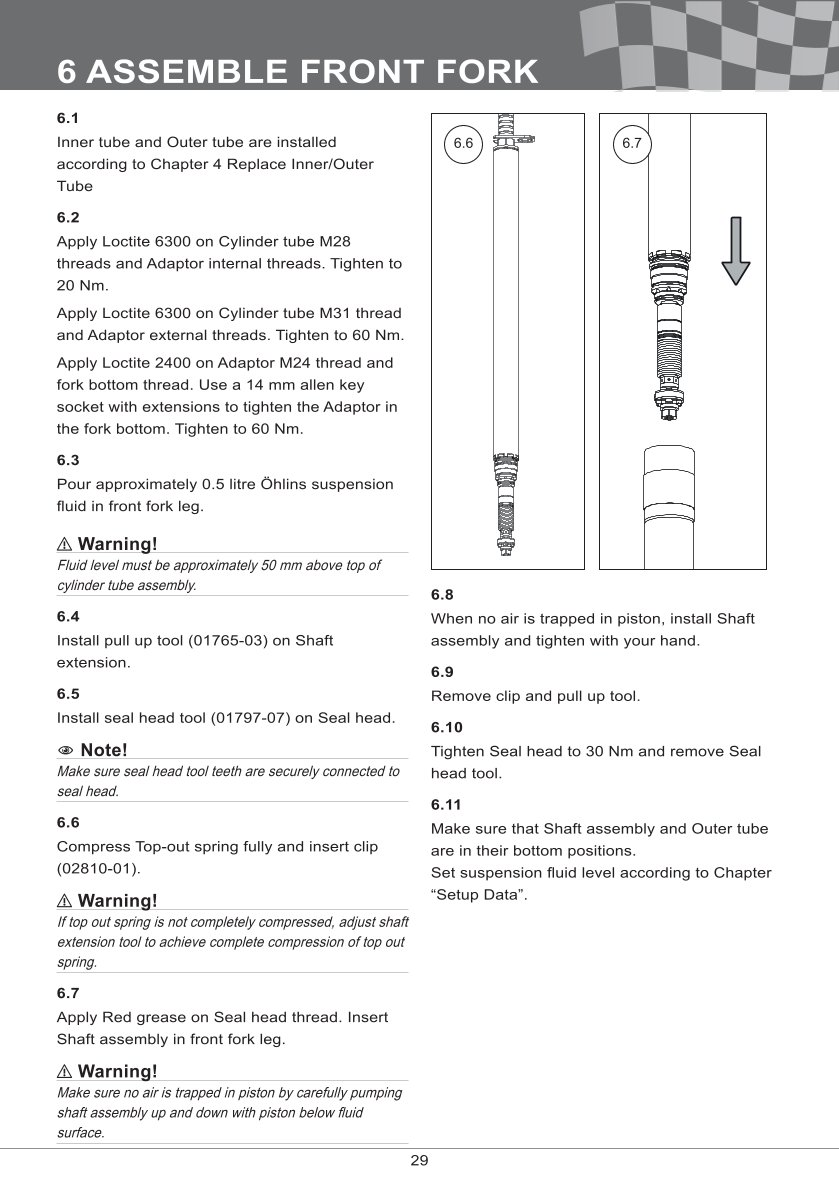 6 ASSEMBLE FRONT FORK

6.1
Inner tube and Outer tube are installed according to Chapter 4 Replace Inner/Outer Tube

6.2
Apply Loctite 6300 on Cylinder tube M28 threads and Adaptor internal threads. Tighten to 20 Nm.

Apply Loctite 6300 on Cylinder tube M31 thread and Adaptor external threads. Tighten to 60 Nm.

Apply Loctite 2400 on Adaptor M24 thread and fork bottom thread. Use a 14 mm allen key socket with extensions to tighten the Adaptor in the fork bottom. Tighten to 60 Nm.

6.3
Pour approximately 0.5 litre Öhlins suspension fluid in front fork leg.

⚠ Warning!
Fluid level must be approximately 50 mm above top of cylinder tube assembly.

6.4
Install pull up tool (01765-03) on Shaft extension.

6.5
Install seal head tool (01797-07) on Seal head.

Note!
Make sure seal head tool teeth are securely connected to seal head.

6.6
Compress Top-out spring fully and insert clip (02810-01).

⚠ Warning!
If top out spring is not completely compressed, adjust shaft extension tool to achieve complete compression of top out spring.

6.7
Apply Red grease on Seal head thread. Insert Shaft assembly in front fork leg.

⚠ Warning!
Make sure no air is trapped in piston by carefully pumping shaft assembly up and down with piston below fluid surface.

6.6

6.7

6.8
When no air is trapped in piston, install Shaft assembly and tighten with your hand.

6.9
Remove clip and pull up tool.

6.10
Tighten Seal head to 30 Nm and remove Seal head tool.

6.11
Make sure that Shaft assembly and Outer tube are in their bottom positions.
Set suspension fluid level according to Chapter “Setup Data”.

29