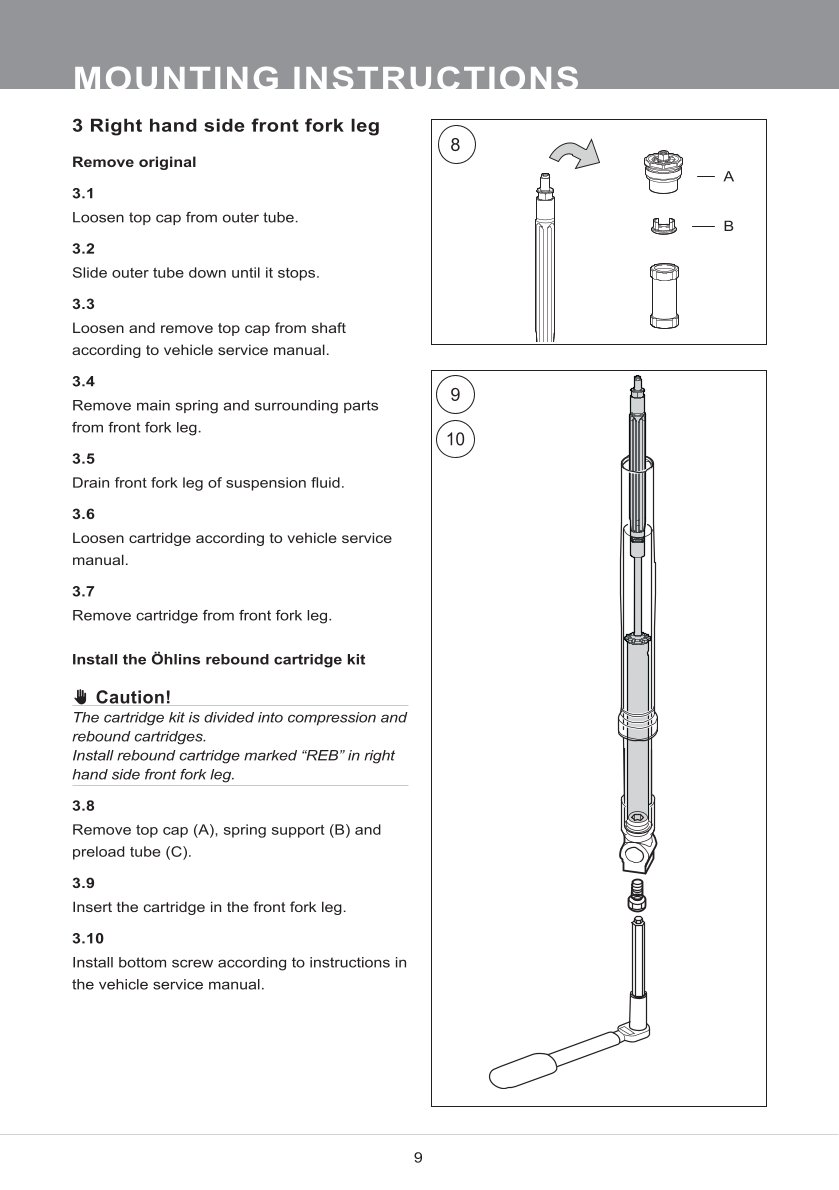 MOUNTING INSTRUCTIONS

3 Right hand side front fork leg

Remove original

3.1
Loosen top cap from outer tube.

3.2
Slide outer tube down until it stops.

3.3
Loosen and remove top cap from shaft according to vehicle service manual.

3.4
Remove main spring and surrounding parts from front fork leg.

3.5
Drain front fork leg of suspension fluid.

3.6
Loosen cartridge according to vehicle service manual.

3.7
Remove cartridge from front fork leg.

Install the Öhlins rebound cartridge kit

Caution!
The cartridge kit is divided into compression and rebound cartridges.
Install rebound cartridge marked “REB” in right hand side front fork leg.

3.8
Remove top cap (A), spring support (B) and preload tube (C).

3.9
Insert the cartridge in the front fork leg.

3.10
Install bottom screw according to instructions in the vehicle service manual.

8

A

B

9

10

9