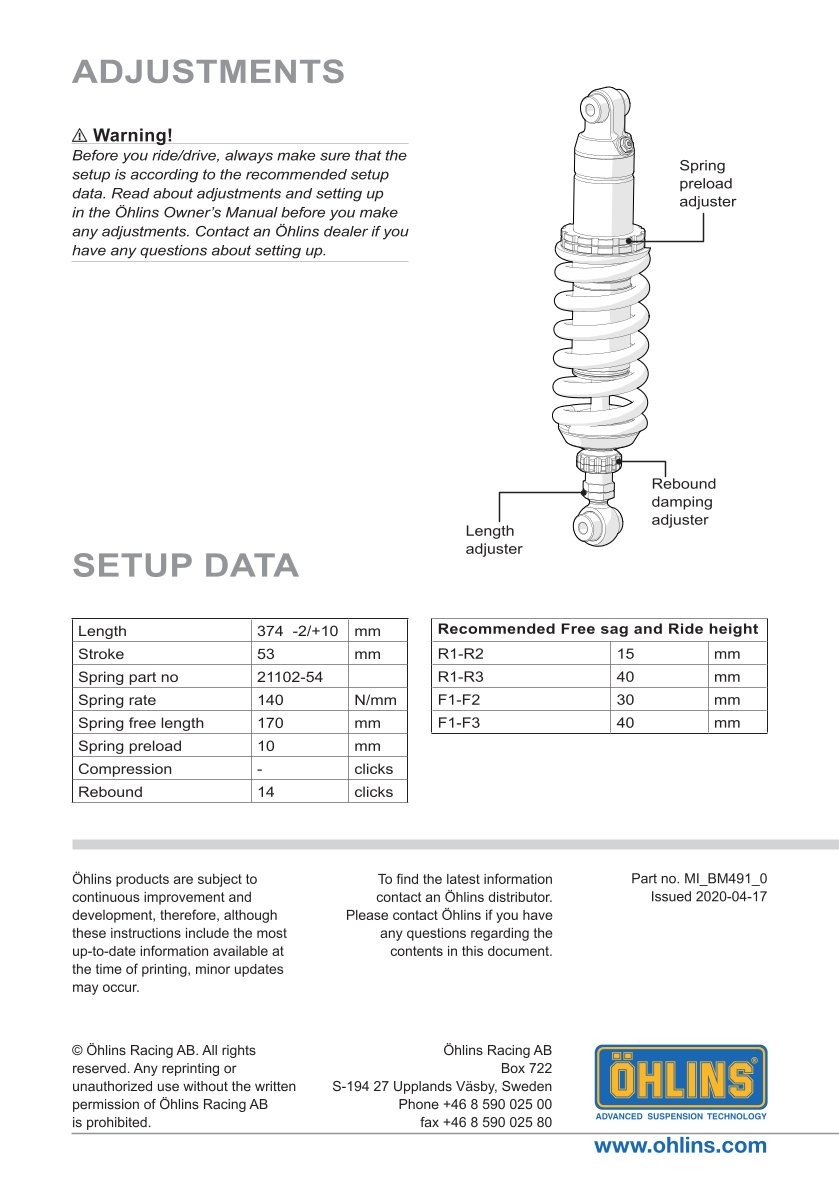 ADJUSTMENTS

⚠ Warning!
Before you ride/drive, always make sure that the setup is according to the recommended setup data. Read about adjustments and setting up in the Öhlins Owner's Manual before you make any adjustments. Contact an Öhlins dealer if you have any questions about setting up.

Spring preload adjuster

Rebound damping adjuster

Length adjuster

SETUP DATA

| Length | 374 -2/+10 | mm |
|---|---|---|
| Stroke | 53 | mm |
| Spring part no | 21102-54 | |
| Spring rate | 140 | N/mm |
| Spring free length | 170 | mm |
| Spring preload | 10 | mm |
| Compression | - | clicks |
| Rebound | 14 | clicks |

| Recommended Free sag and Ride height | | |
|---|---|---|
| R1-R2 | 15 | mm |
| R1-R3 | 40 | mm |
| F1-F2 | 30 | mm |
| F1-F3 | 40 | mm |

Öhlins products are subject to continuous improvement and development, therefore, although these instructions include the most up-to-date information available at the time of printing, minor updates may occur.

To find the latest information contact an Öhlins distributor. Please contact Öhlins if you have any questions regarding the contents in this document.

Part no. MI_BM491_0
Issued 2020-04-17

© Öhlins Racing AB. All rights reserved. Any reprinting or unauthorized use without the written permission of Öhlins Racing AB is prohibited.

Öhlins Racing AB
Box 722
S-194 27 Upplands Väsby, Sweden
Phone +46 8 590 025 00
fax +46 8 590 025 80

ÖHLINS
ADVANCED SUSPENSION TECHNOLOGY

www.ohlins.com