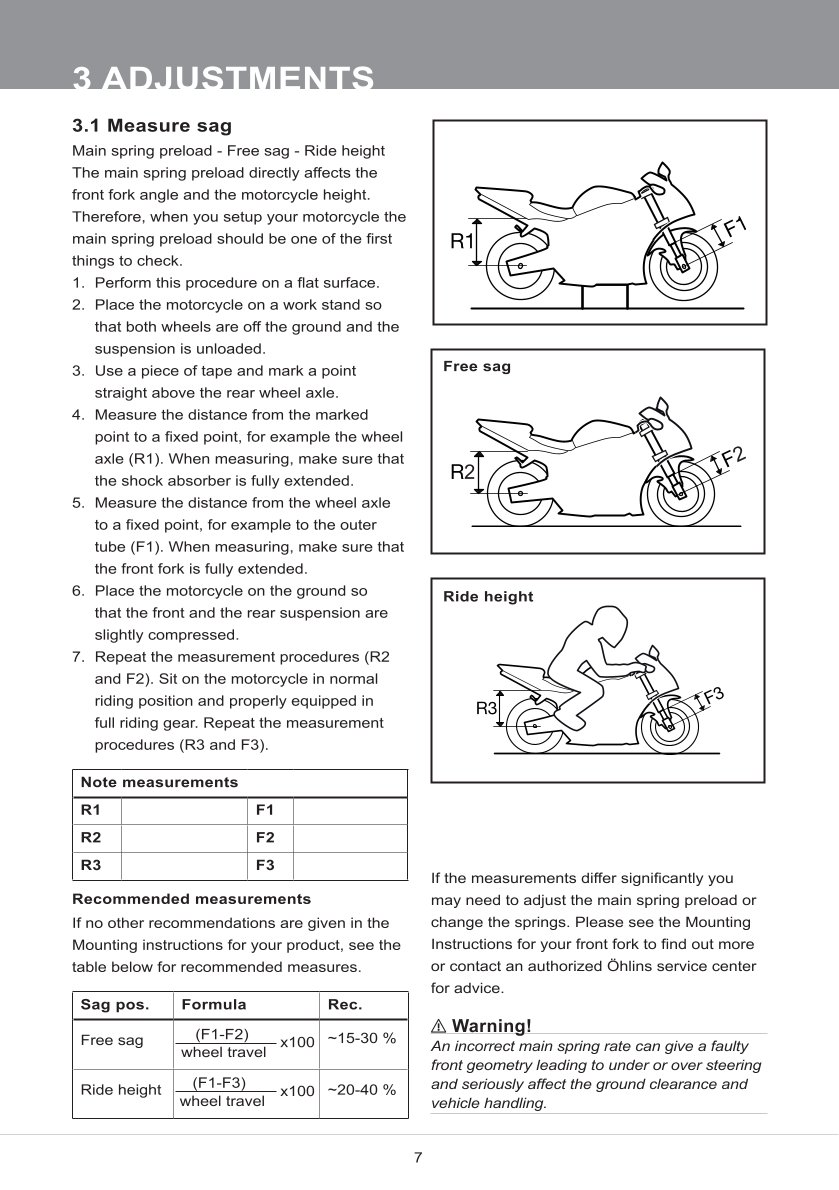 3 ADJUSTMENTS

3.1 Measure sag

Main spring preload - Free sag - Ride height
The main spring preload directly affects the front fork angle and the motorcycle height. Therefore, when you setup your motorcycle the main spring preload should be one of the first things to check.

1. Perform this procedure on a flat surface.
2. Place the motorcycle on a work stand so that both wheels are off the ground and the suspension is unloaded.
3. Use a piece of tape and mark a point straight above the rear wheel axle.
4. Measure the distance from the marked point to a fixed point, for example the wheel axle (R1). When measuring, make sure that the shock absorber is fully extended.
5. Measure the distance from the wheel axle to a fixed point, for example to the outer tube (F1). When measuring, make sure that the front fork is fully extended.
6. Place the motorcycle on the ground so that the front and the rear suspension are slightly compressed.
7. Repeat the measurement procedures (R2 and F2). Sit on the motorcycle in normal riding position and properly equipped in full riding gear. Repeat the measurement procedures (R3 and F3).

| Note measurements | | | |
|---|---|---|---|
| R1 | | F1 | |
| R2 | | F2 | |
| R3 | | F3 | |

Recommended measurements

If no other recommendations are given in the Mounting instructions for your product, see the table below for recommended measures.

| Sag pos. | Formula | Rec. |
|---|---|---|
| Free sag | $\frac{(F1-F2)}{\text{wheel travel}}$ x100 | ~15-30 % |
| Ride height | $\frac{(F1-F3)}{\text{wheel travel}}$ x100 | ~20-40 % |

R1 F1

Free sag

R2 F2

Ride height

R3 F3

If the measurements differ significantly you may need to adjust the main spring preload or change the springs. Please see the Mounting Instructions for your front fork to find out more or contact an authorized Öhlins service center for advice.

⚠ Warning!

An incorrect main spring rate can give a faulty front geometry leading to under or over steering and seriously affect the ground clearance and vehicle handling.

7