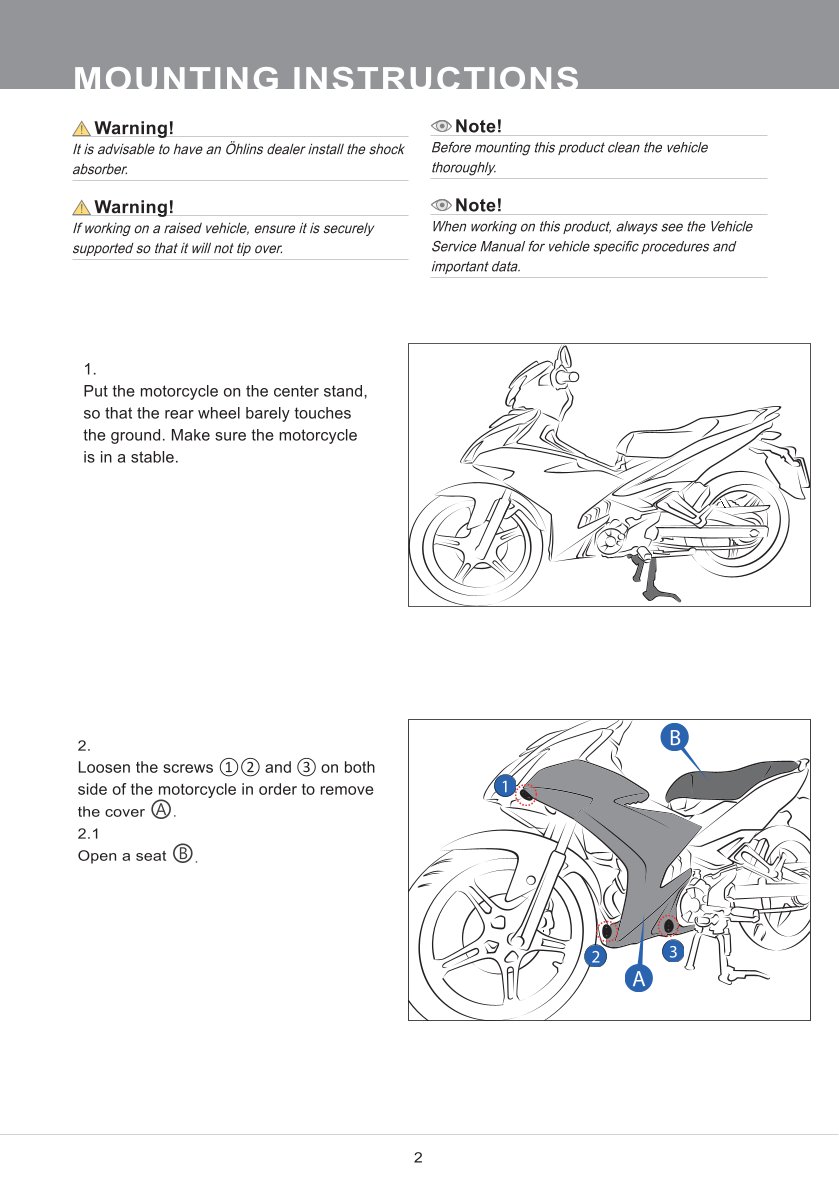 MOUNTING INSTRUCTIONS

Warning!
It is advisable to have an Öhlins dealer install the shock absorber.

Warning!
If working on a raised vehicle, ensure it is securely supported so that it will not tip over.

Note!
Before mounting this product clean the vehicle thoroughly.

Note!
When working on this product, always see the Vehicle Service Manual for vehicle specific procedures and important data.

1.
Put the motorcycle on the center stand, so that the rear wheel barely touches the ground. Make sure the motorcycle is in a stable.

2.
Loosen the screws ①② and ③ on both side of the motorcycle in order to remove the cover Ⓐ.
2.1
Open a seat Ⓑ.

B
1
2
3
A

2