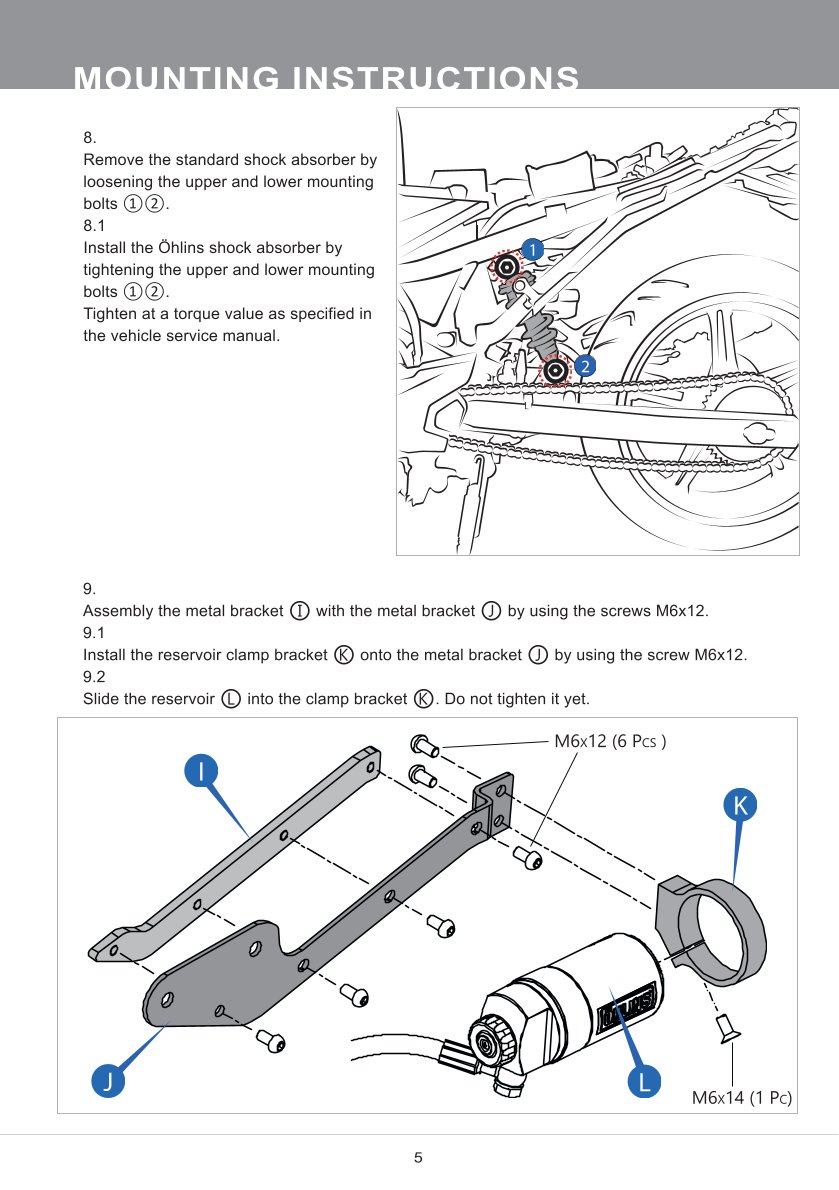 MOUNTING INSTRUCTIONS

8.
Remove the standard shock absorber by loosening the upper and lower mounting bolts ①②.
8.1
Install the Öhlins shock absorber by tightening the upper and lower mounting bolts ①②.
Tighten at a torque value as specified in the vehicle service manual.

1
2

9.
Assembly the metal bracket Ⓘ with the metal bracket Ⓙ by using the screws M6x12.
9.1
Install the reservoir clamp bracket Ⓚ onto the metal bracket Ⓙ by using the screw M6x12.
9.2
Slide the reservoir Ⓛ into the clamp bracket Ⓚ. Do not tighten it yet.

M6x12 (6 Pcs )
I
K
J
L
M6x14 (1 Pc)

5