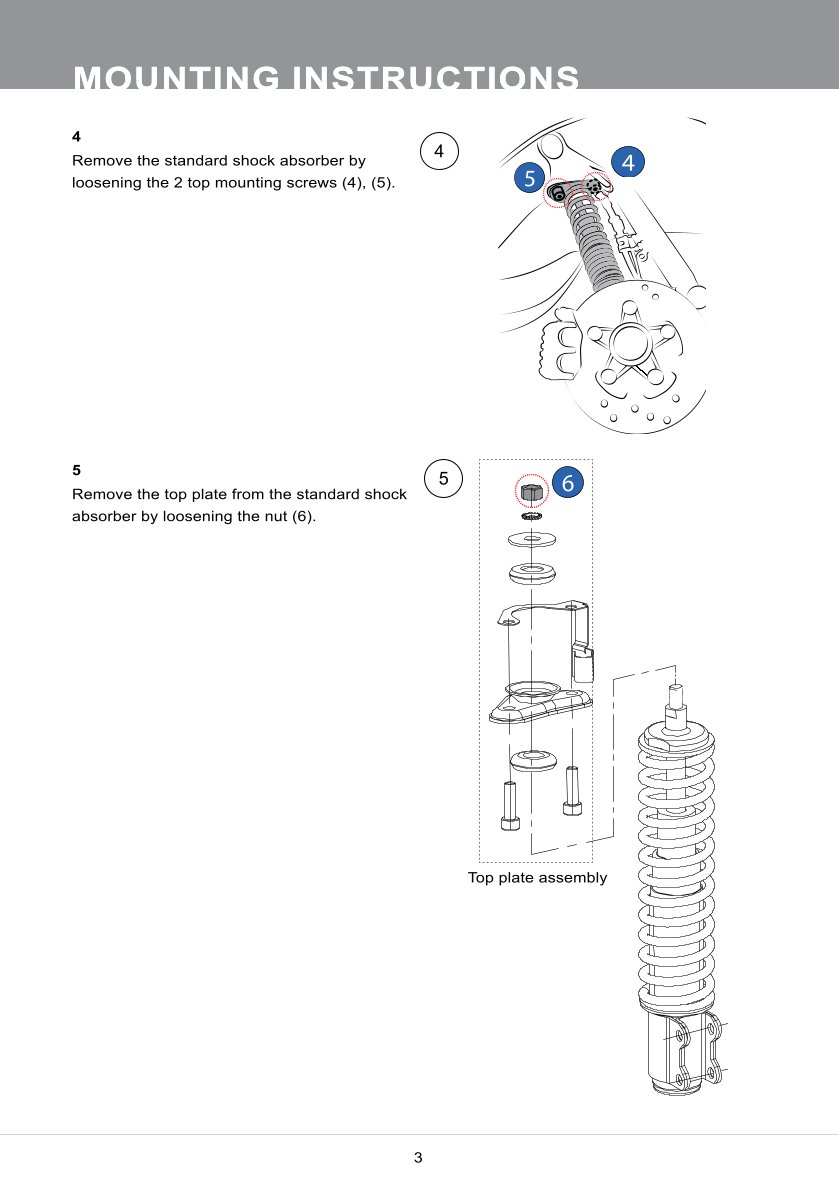 MOUNTING INSTRUCTIONS

4
Remove the standard shock absorber by loosening the 2 top mounting screws (4), (5).

4

5

4

5
Remove the top plate from the standard shock absorber by loosening the nut (6).

5

6

Top plate assembly

3