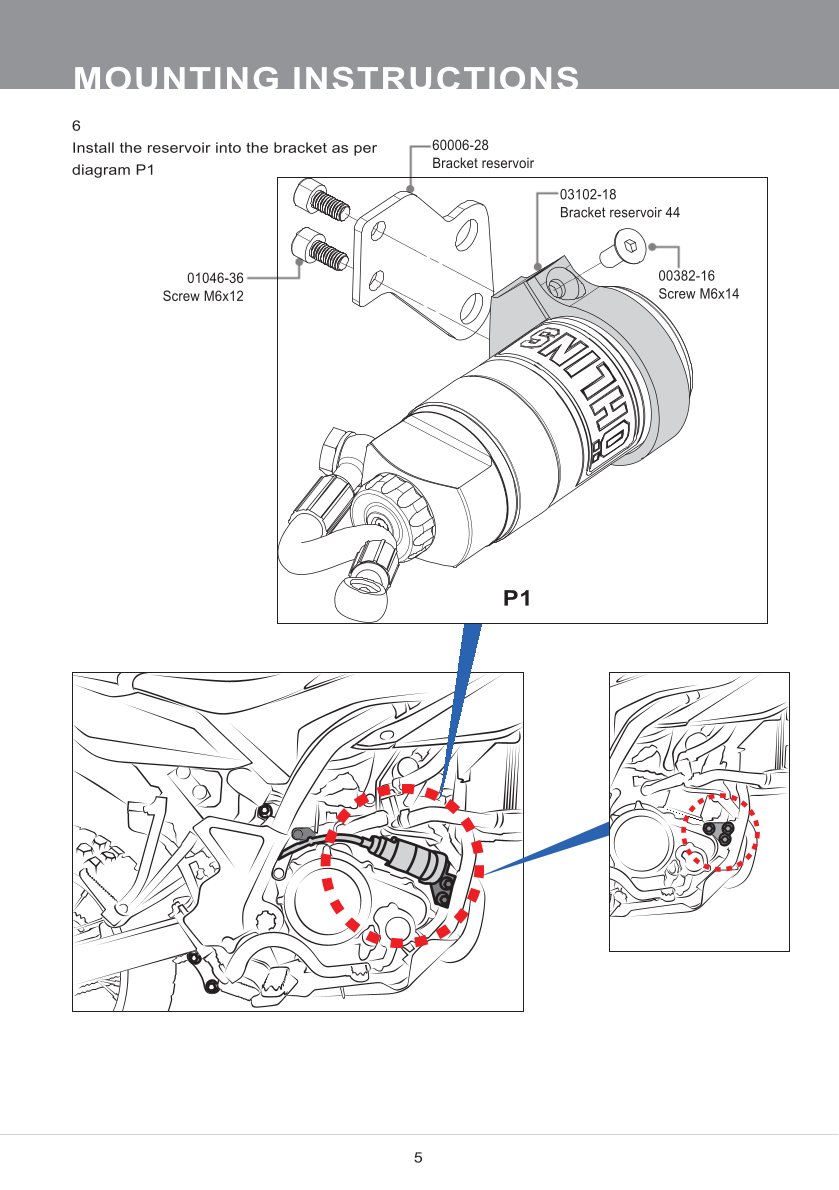 MOUNTING INSTRUCTIONS

6
Install the reservoir into the bracket as per diagram P1

60006-28
Bracket reservoir

03102-18
Bracket reservoir 44

01046-36
Screw M6x12

00382-16
Screw M6x14

ÖHLINS

P1

5