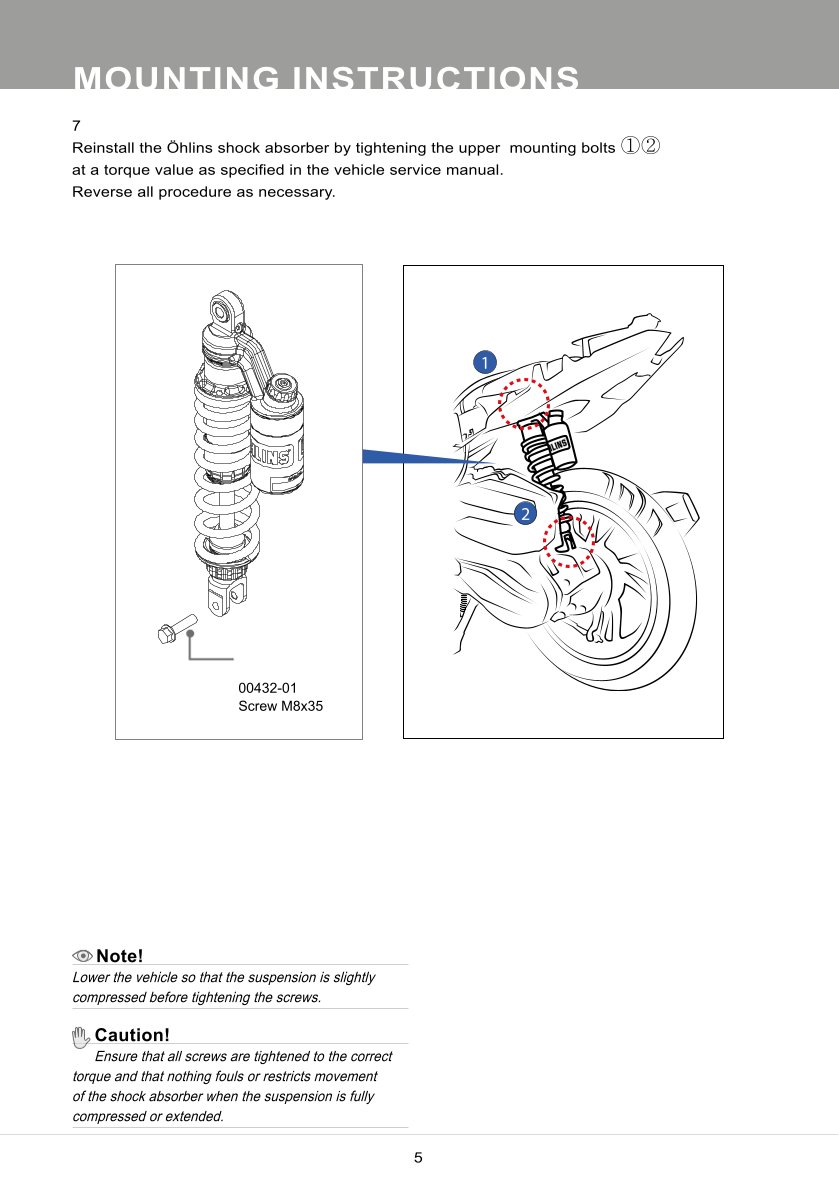 MOUNTING INSTRUCTIONS

7
Reinstall the Öhlins shock absorber by tightening the upper mounting bolts ①②
at a torque value as specified in the vehicle service manual.
Reverse all procedure as necessary.

ÖHLINS

00432-01
Screw M8x35

1

2

ÖHLINS

Note!
Lower the vehicle so that the suspension is slightly compressed before tightening the screws.

Caution!
Ensure that all screws are tightened to the correct torque and that nothing fouls or restricts movement of the shock absorber when the suspension is fully compressed or extended.

5