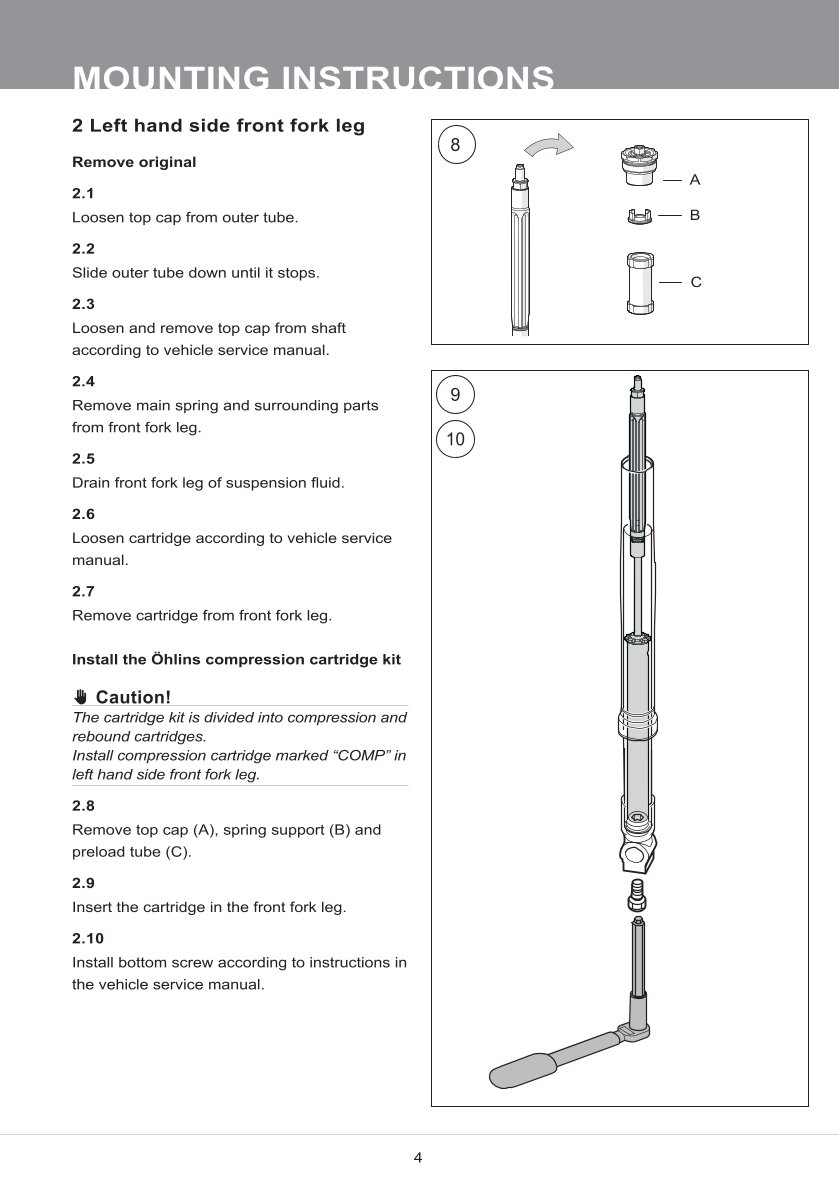 MOUNTING INSTRUCTIONS

2 Left hand side front fork leg

Remove original

2.1
Loosen top cap from outer tube.

2.2
Slide outer tube down until it stops.

2.3
Loosen and remove top cap from shaft according to vehicle service manual.

2.4
Remove main spring and surrounding parts from front fork leg.

2.5
Drain front fork leg of suspension fluid.

2.6
Loosen cartridge according to vehicle service manual.

2.7
Remove cartridge from front fork leg.

Install the Öhlins compression cartridge kit

Caution!
The cartridge kit is divided into compression and rebound cartridges.
Install compression cartridge marked “COMP” in left hand side front fork leg.

2.8
Remove top cap (A), spring support (B) and preload tube (C).

2.9
Insert the cartridge in the front fork leg.

2.10
Install bottom screw according to instructions in the vehicle service manual.

8

A

B

C

9

10

4