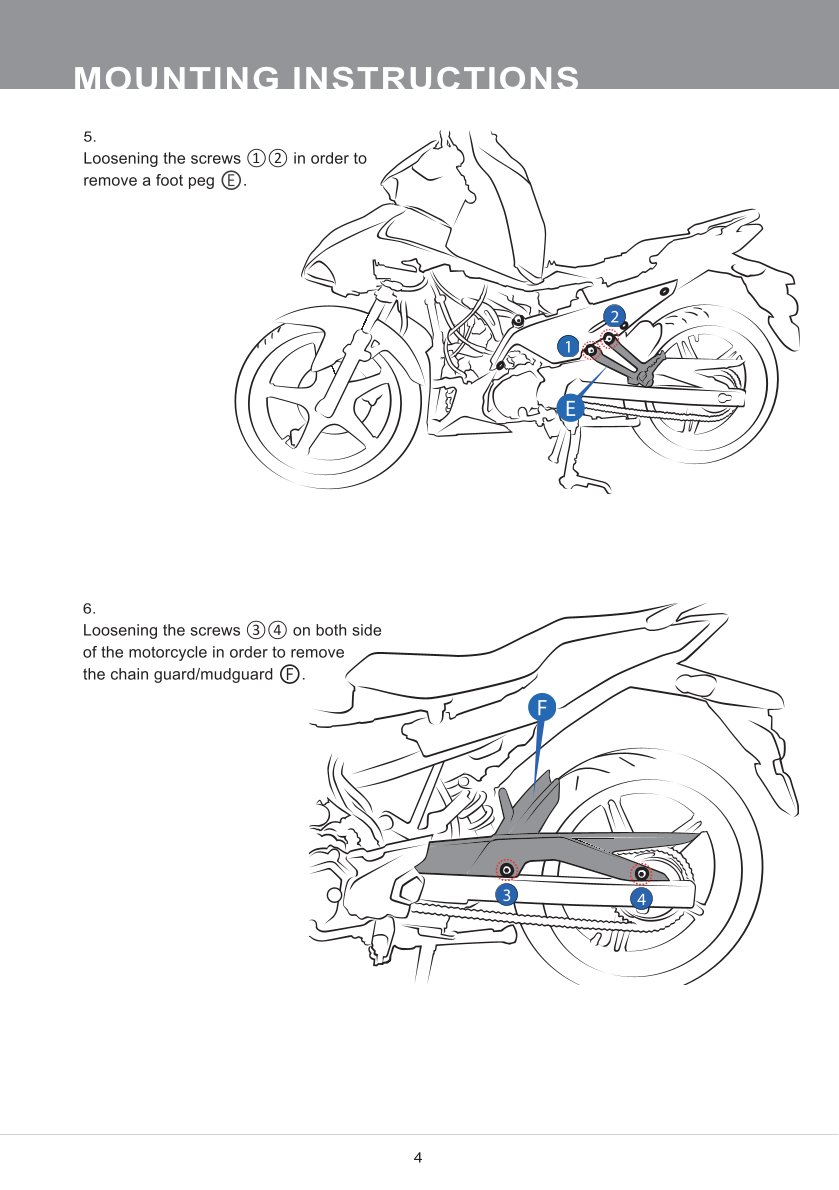 MOUNTING INSTRUCTIONS

5.
Loosening the screws ①② in order to remove a foot peg Ⓔ.

2
1
E

6.
Loosening the screws ③④ on both side of the motorcycle in order to remove the chain guard/mudguard Ⓕ.

F
3
4

4