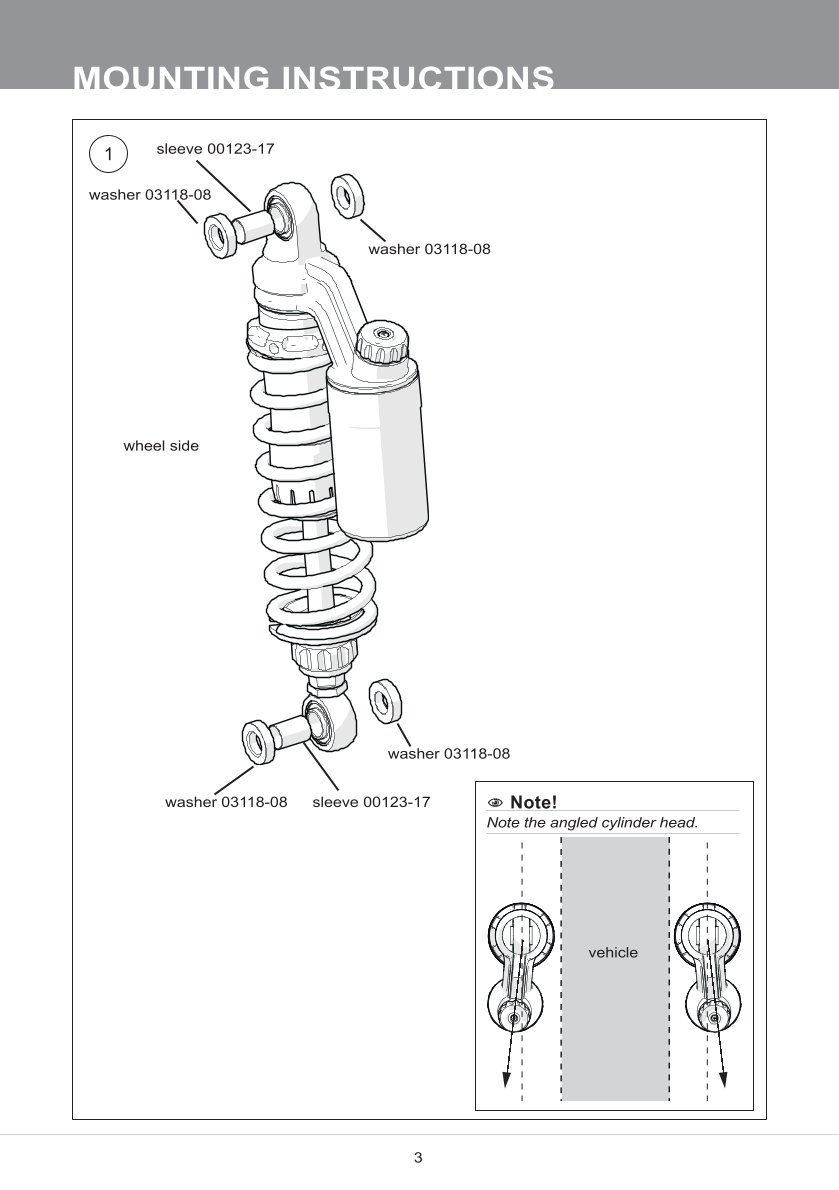 MOUNTING INSTRUCTIONS

1

sleeve 00123-17

washer 03118-08

washer 03118-08

wheel side

washer 03118-08

washer 03118-08

sleeve 00123-17

Note!

Note the angled cylinder head.

vehicle

3