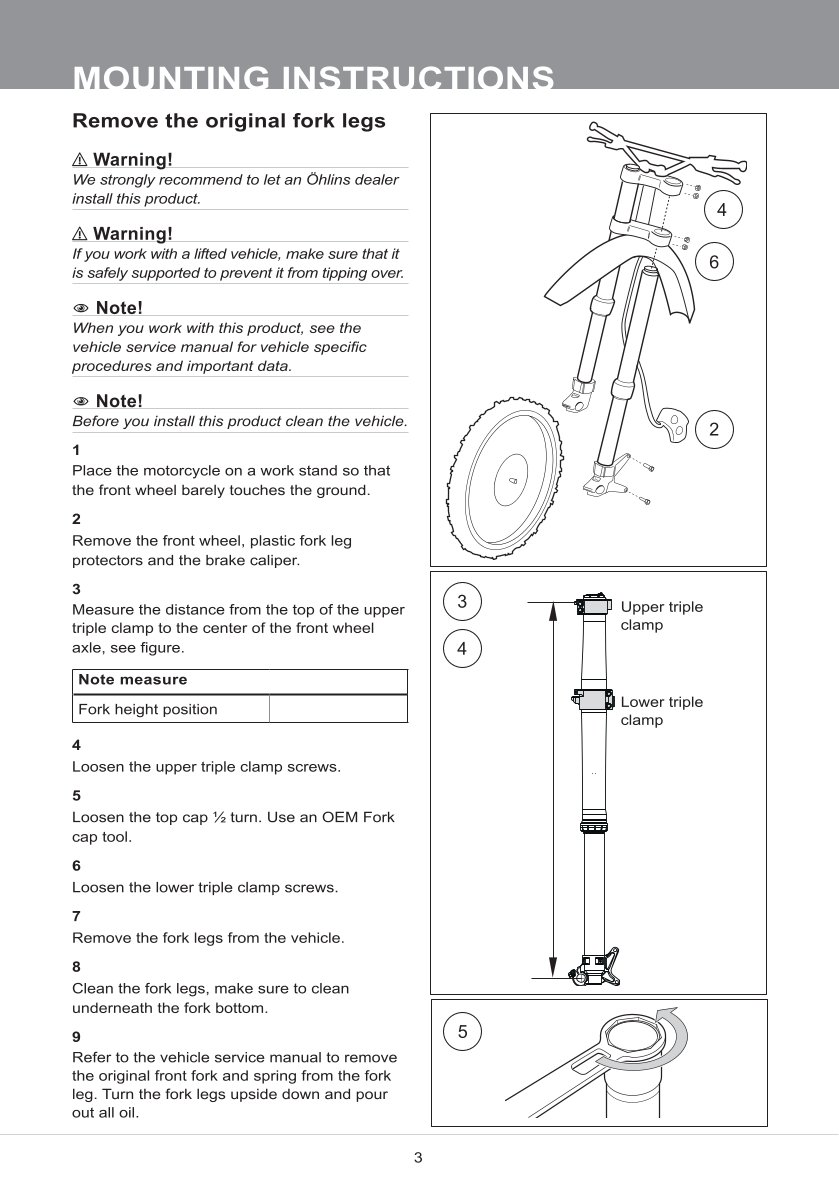 MOUNTING INSTRUCTIONS

Remove the original fork legs

⚠ Warning!
We strongly recommend to let an Öhlins dealer install this product.

⚠ Warning!
If you work with a lifted vehicle, make sure that it is safely supported to prevent it from tipping over.

Note!
When you work with this product, see the vehicle service manual for vehicle specific procedures and important data.

Note!
Before you install this product clean the vehicle.

1
Place the motorcycle on a work stand so that the front wheel barely touches the ground.

2
Remove the front wheel, plastic fork leg protectors and the brake caliper.

3
Measure the distance from the top of the upper triple clamp to the center of the front wheel axle, see figure.

| Note measure | |
|---|---|
| Fork height position | |

4
Loosen the upper triple clamp screws.

5
Loosen the top cap ½ turn. Use an OEM Fork cap tool.

6
Loosen the lower triple clamp screws.

7
Remove the fork legs from the vehicle.

8
Clean the fork legs, make sure to clean underneath the fork bottom.

9
Refer to the vehicle service manual to remove the original front fork and spring from the fork leg. Turn the fork legs upside down and pour out all oil.

4
6
2

3
4
Upper triple clamp
Lower triple clamp

5

3