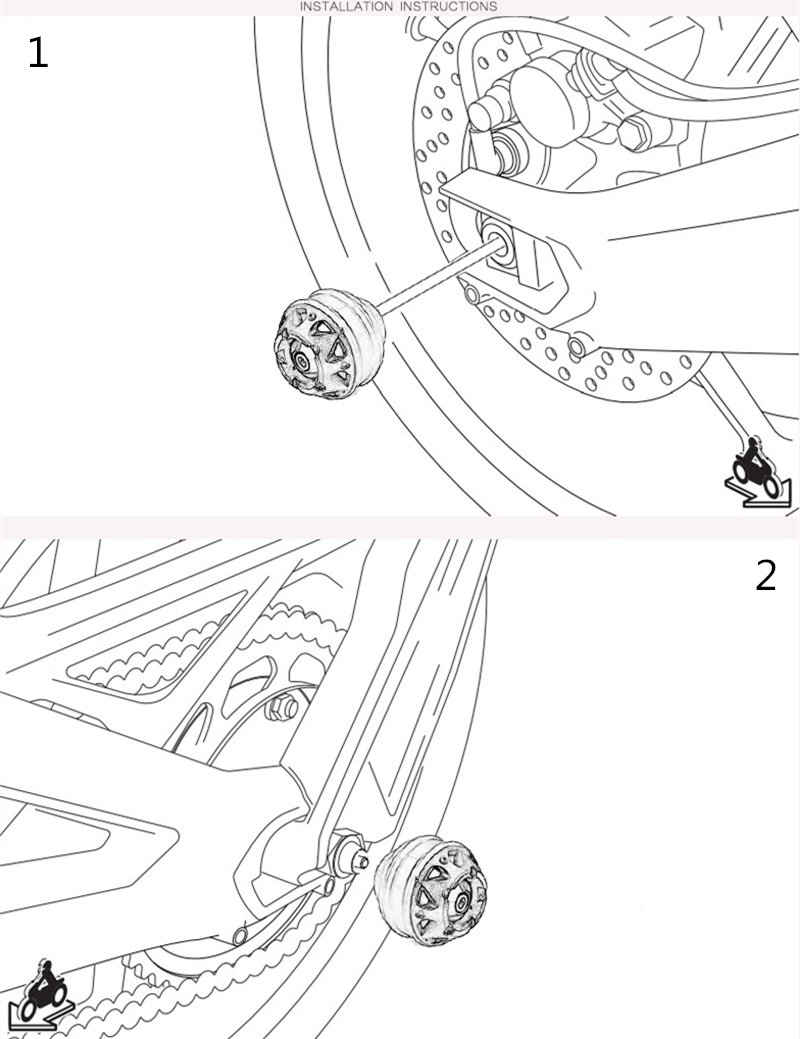 INSTALLATION INSTRUCTIONS

1

2