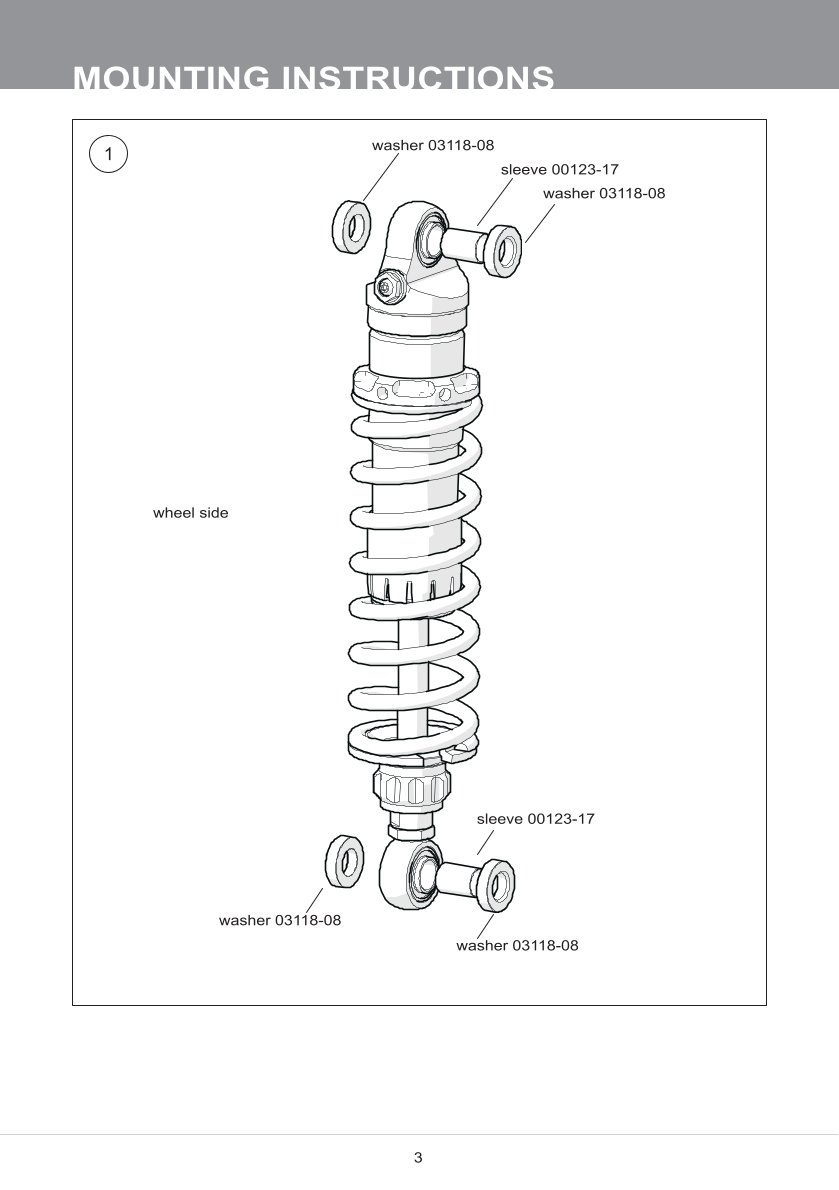 MOUNTING INSTRUCTIONS

1

washer 03118-08

sleeve 00123-17

washer 03118-08

wheel side

sleeve 00123-17

washer 03118-08

washer 03118-08

3