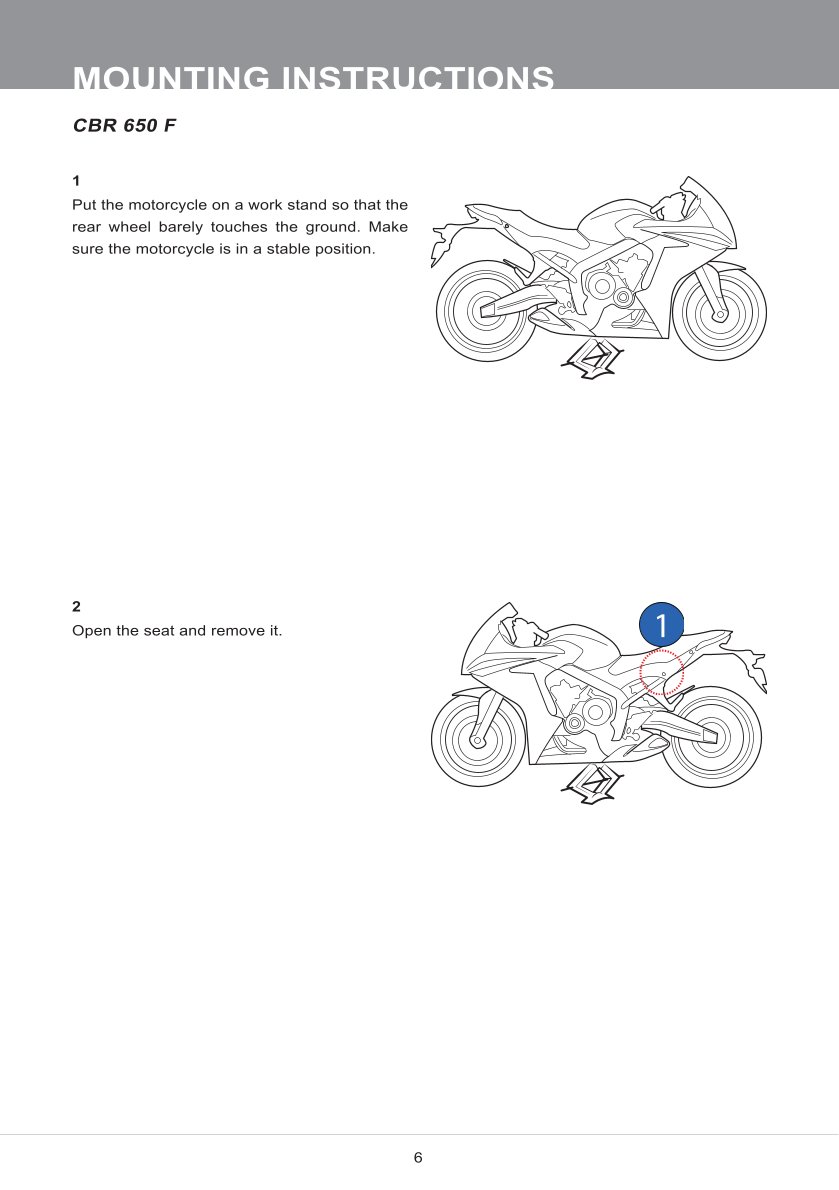 MOUNTING INSTRUCTIONS

CBR 650 F

1

Put the motorcycle on a work stand so that the rear wheel barely touches the ground. Make sure the motorcycle is in a stable position.

2

Open the seat and remove it.

1

6