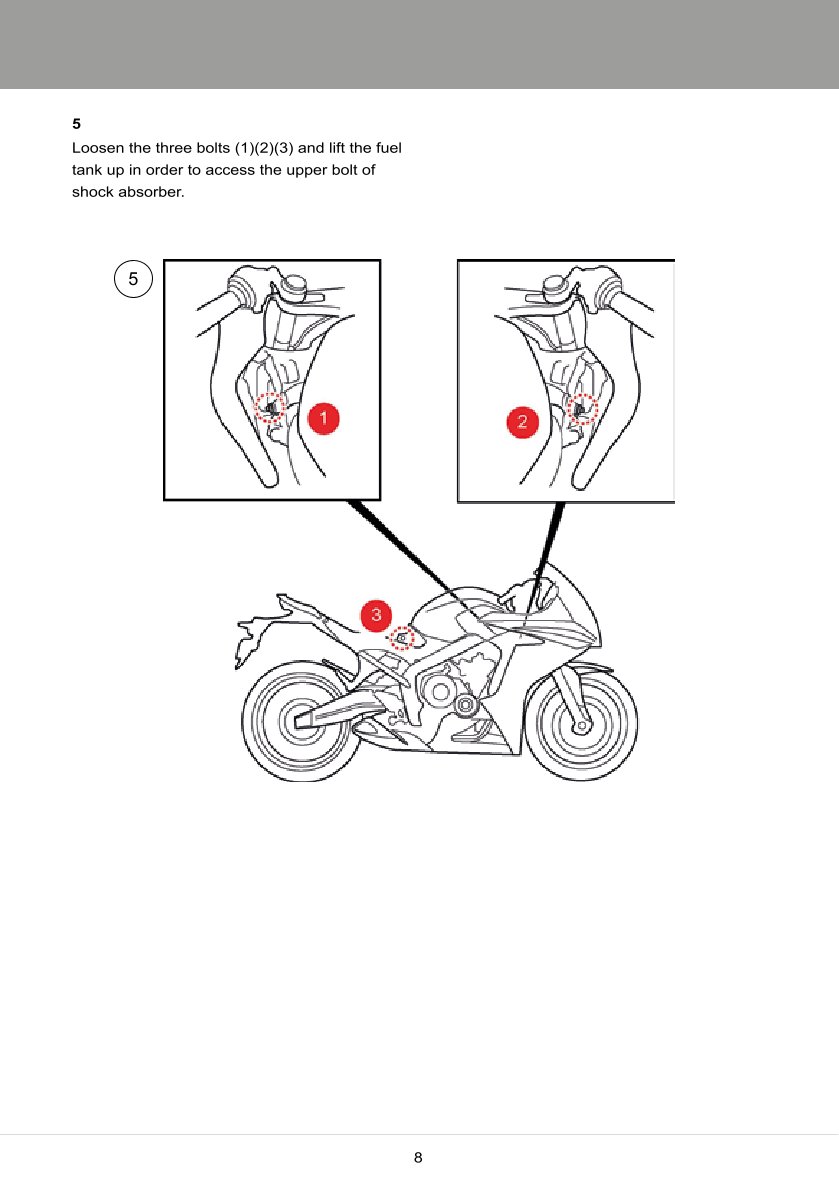 5

Loosen the three bolts (1)(2)(3) and lift the fuel tank up in order to access the upper bolt of shock absorber.

5

1

2

3

8