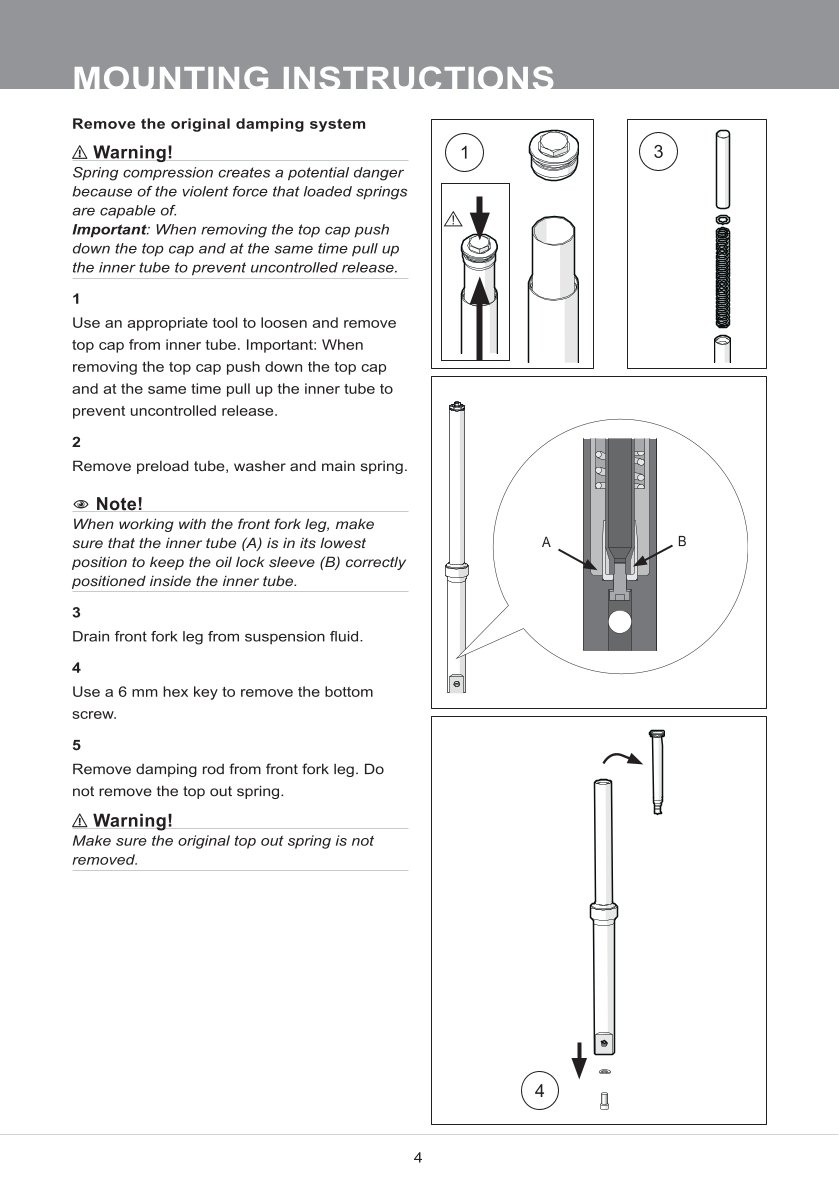 MOUNTING INSTRUCTIONS

Remove the original damping system

⚠ Warning!
Spring compression creates a potential danger because of the violent force that loaded springs are capable of.
Important: When removing the top cap push down the top cap and at the same time pull up the inner tube to prevent uncontrolled release.

1
Use an appropriate tool to loosen and remove top cap from inner tube. Important: When removing the top cap push down the top cap and at the same time pull up the inner tube to prevent uncontrolled release.

2
Remove preload tube, washer and main spring.

Note!
When working with the front fork leg, make sure that the inner tube (A) is in its lowest position to keep the oil lock sleeve (B) correctly positioned inside the inner tube.

3
Drain front fork leg from suspension fluid.

4
Use a 6 mm hex key to remove the bottom screw.

5
Remove damping rod from front fork leg. Do not remove the top out spring.

⚠ Warning!
Make sure the original top out spring is not removed.

1

3

A

B

4

4