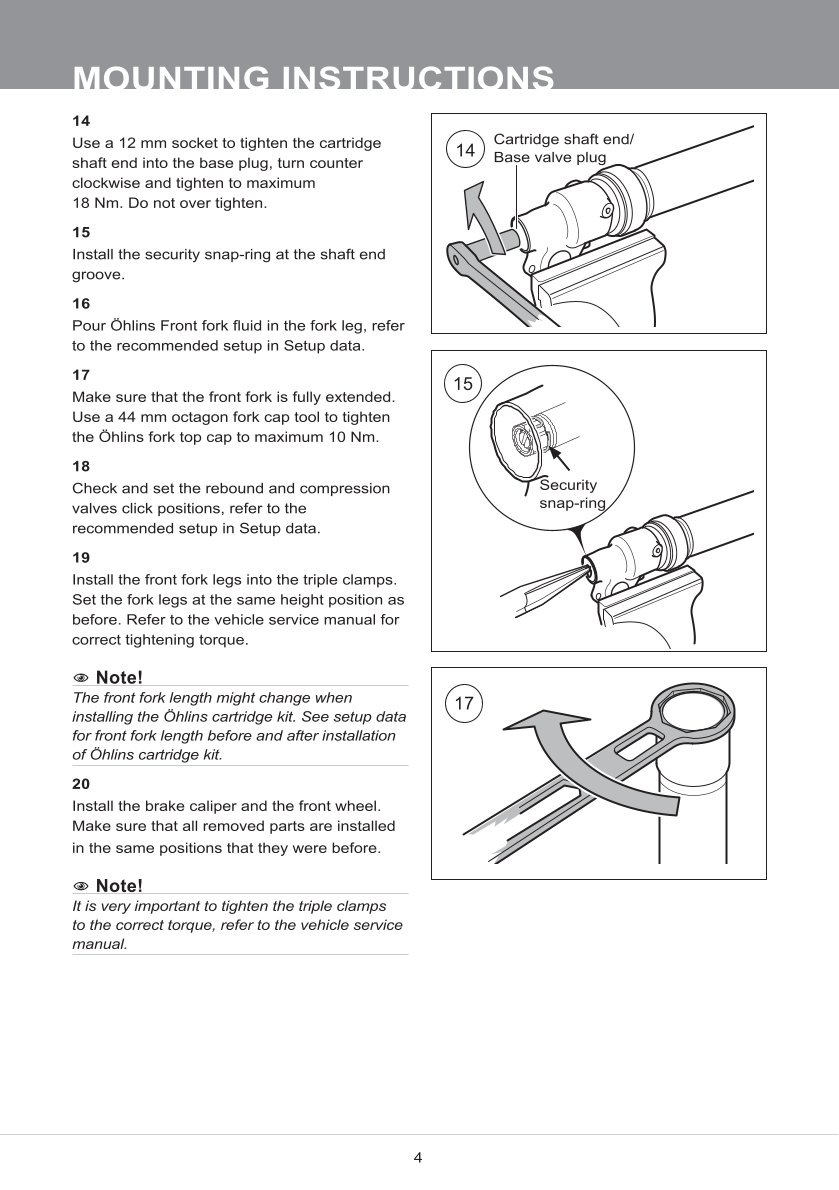 MOUNTING INSTRUCTIONS

14
Use a 12 mm socket to tighten the cartridge shaft end into the base plug, turn counter clockwise and tighten to maximum 18 Nm. Do not over tighten.

15
Install the security snap-ring at the shaft end groove.

16
Pour Öhlins Front fork fluid in the fork leg, refer to the recommended setup in Setup data.

17
Make sure that the front fork is fully extended. Use a 44 mm octagon fork cap tool to tighten the Öhlins fork top cap to maximum 10 Nm.

18
Check and set the rebound and compression valves click positions, refer to the recommended setup in Setup data.

19
Install the front fork legs into the triple clamps. Set the fork legs at the same height position as before. Refer to the vehicle service manual for correct tightening torque.

Note!
The front fork length might change when installing the Öhlins cartridge kit. See setup data for front fork length before and after installation of Öhlins cartridge kit.

20
Install the brake caliper and the front wheel. Make sure that all removed parts are installed in the same positions that they were before.

Note!
It is very important to tighten the triple clamps to the correct torque, refer to the vehicle service manual.

14
Cartridge shaft end/
Base valve plug

15
Security
snap-ring

17

4