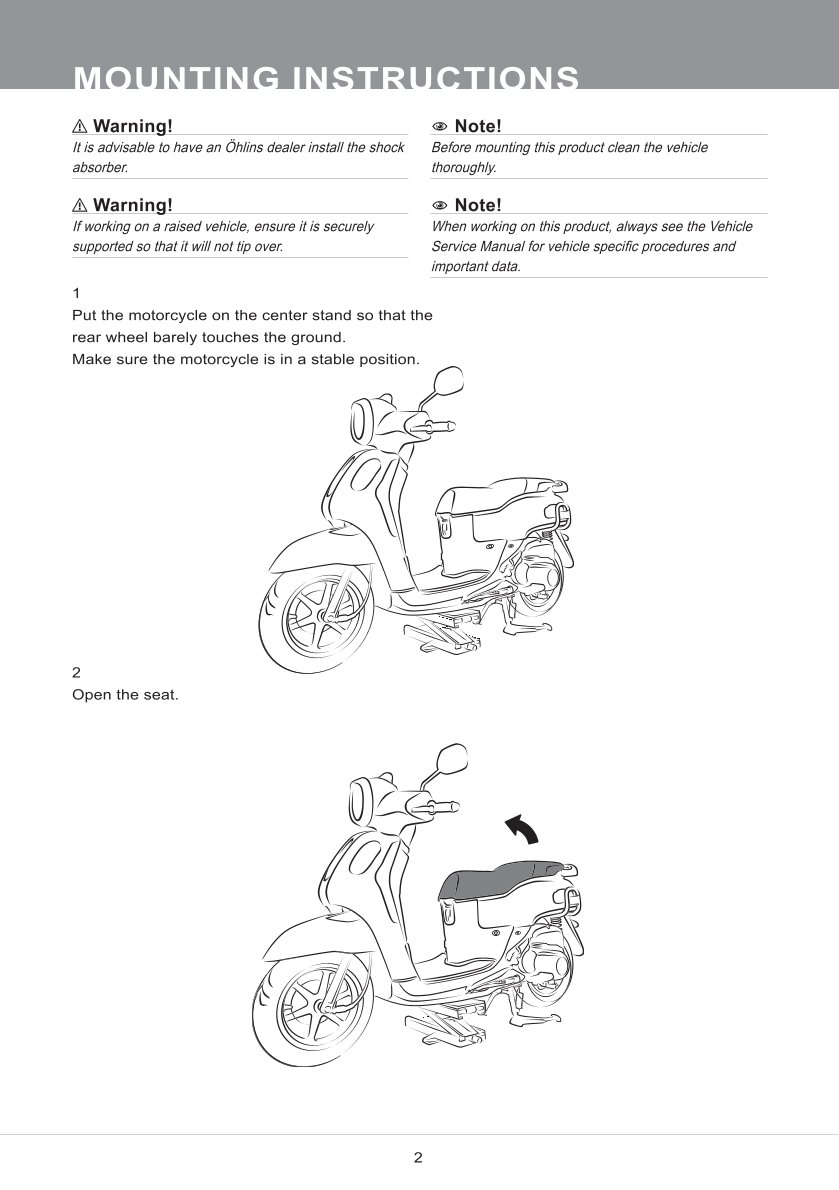 MOUNTING INSTRUCTIONS

⚠ Warning!
It is advisable to have an Öhlins dealer install the shock absorber.

⚠ Warning!
If working on a raised vehicle, ensure it is securely supported so that it will not tip over.

Note!
Before mounting this product clean the vehicle thoroughly.

Note!
When working on this product, always see the Vehicle Service Manual for vehicle specific procedures and important data.

1
Put the motorcycle on the center stand so that the rear wheel barely touches the ground.
Make sure the motorcycle is in a stable position.

2
Open the seat.

2