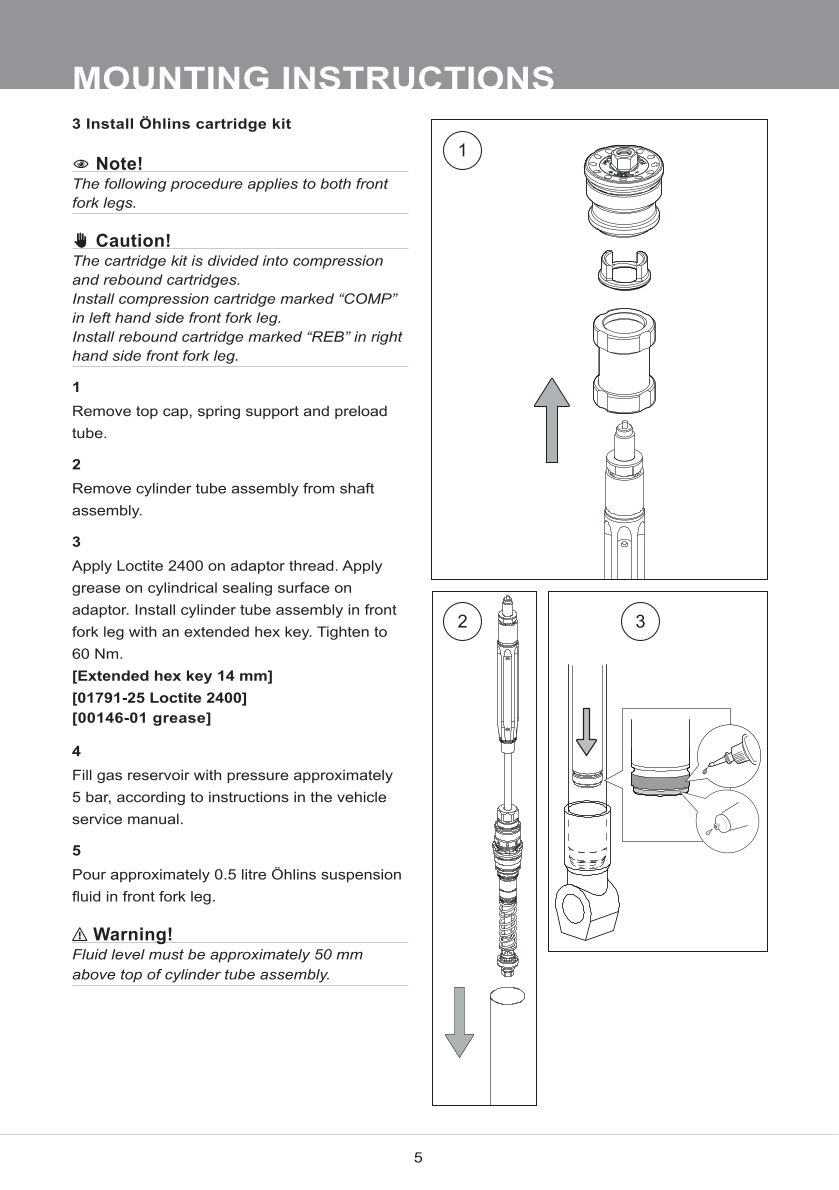 MOUNTING INSTRUCTIONS

3 Install Öhlins cartridge kit

Note!
The following procedure applies to both front fork legs.

Caution!
The cartridge kit is divided into compression and rebound cartridges.
Install compression cartridge marked “COMP” in left hand side front fork leg.
Install rebound cartridge marked “REB” in right hand side front fork leg.

1
Remove top cap, spring support and preload tube.

2
Remove cylinder tube assembly from shaft assembly.

3
Apply Loctite 2400 on adaptor thread. Apply grease on cylindrical sealing surface on adaptor. Install cylinder tube assembly in front fork leg with an extended hex key. Tighten to 60 Nm.
[Extended hex key 14 mm]
[01791-25 Loctite 2400]
[00146-01 grease]

4
Fill gas reservoir with pressure approximately 5 bar, according to instructions in the vehicle service manual.

5
Pour approximately 0.5 litre Öhlins suspension fluid in front fork leg.

Warning!
Fluid level must be approximately 50 mm above top of cylinder tube assembly.

1

2

3

5