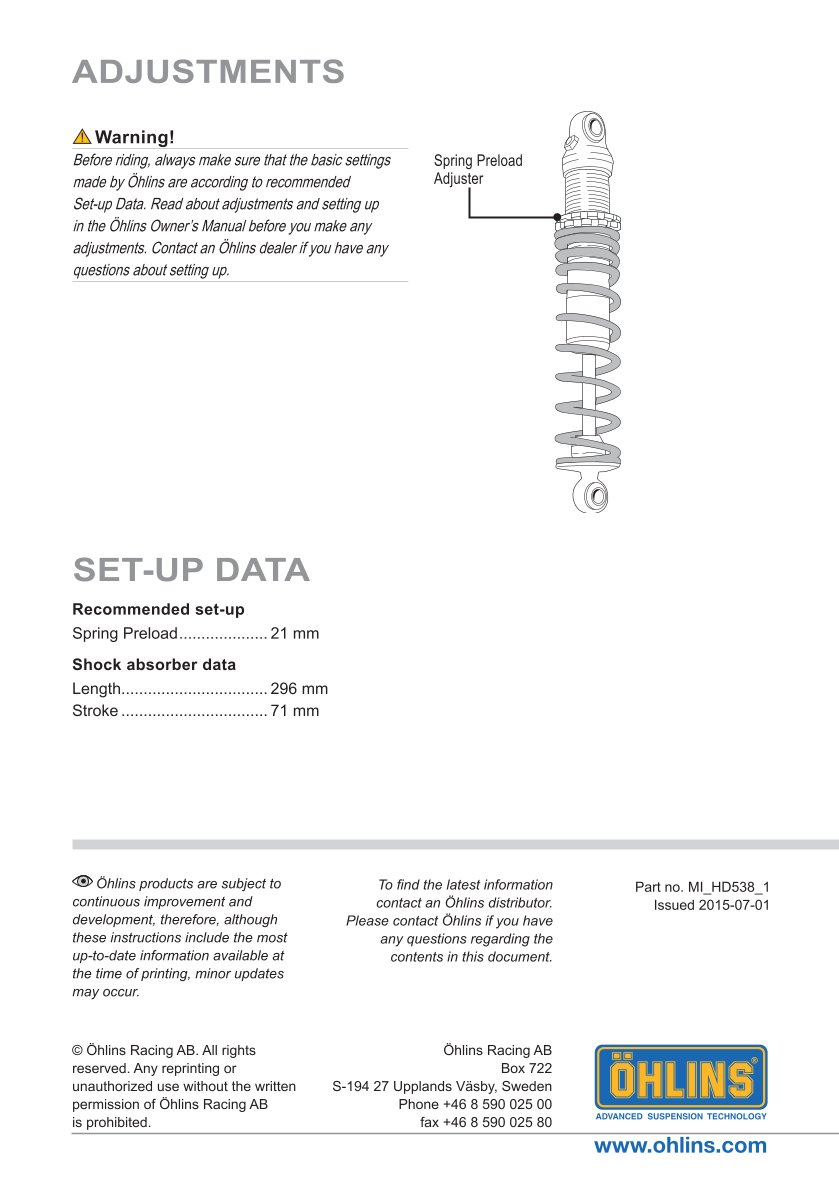 ADJUSTMENTS

Warning!
Before riding, always make sure that the basic settings made by Öhlins are according to recommended Set-up Data. Read about adjustments and setting up in the Öhlins Owner's Manual before you make any adjustments. Contact an Öhlins dealer if you have any questions about setting up.

Spring Preload Adjuster

SET-UP DATA

Recommended set-up
Spring Preload.................... 21 mm

Shock absorber data
Length................................. 296 mm
Stroke ................................. 71 mm

Öhlins products are subject to continuous improvement and development, therefore, although these instructions include the most up-to-date information available at the time of printing, minor updates may occur.

To find the latest information contact an Öhlins distributor. Please contact Öhlins if you have any questions regarding the contents in this document.

Part no. MI_HD538_1
Issued 2015-07-01

© Öhlins Racing AB. All rights reserved. Any reprinting or unauthorized use without the written permission of Öhlins Racing AB is prohibited.

Öhlins Racing AB
Box 722
S-194 27 Upplands Väsby, Sweden
Phone +46 8 590 025 00
fax +46 8 590 025 80

ÖHLINS
ADVANCED SUSPENSION TECHNOLOGY

www.ohlins.com