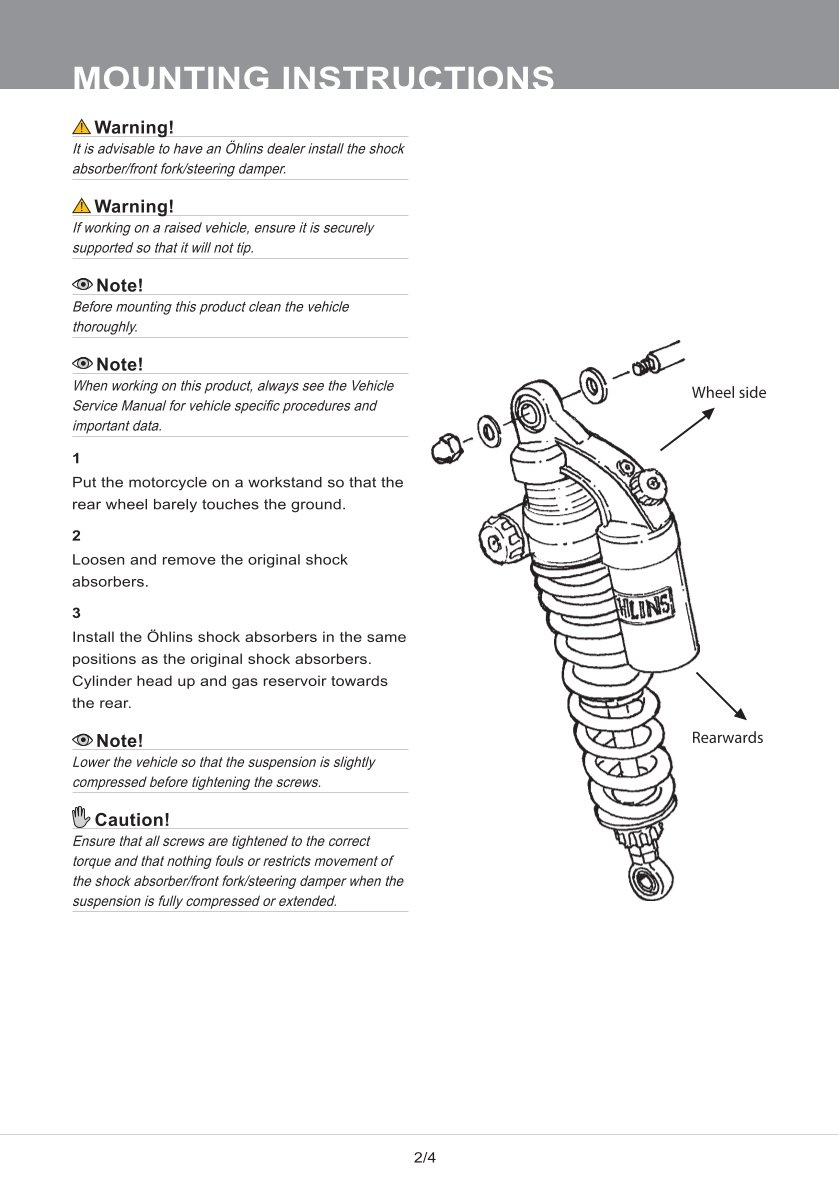 MOUNTING INSTRUCTIONS

Warning!
It is advisable to have an Öhlins dealer install the shock absorber/front fork/steering damper.

Warning!
If working on a raised vehicle, ensure it is securely supported so that it will not tip.

Note!
Before mounting this product clean the vehicle thoroughly.

Note!
When working on this product, always see the Vehicle Service Manual for vehicle specific procedures and important data.

1
Put the motorcycle on a workstand so that the rear wheel barely touches the ground.

2
Loosen and remove the original shock absorbers.

3
Install the Öhlins shock absorbers in the same positions as the original shock absorbers. Cylinder head up and gas reservoir towards the rear.

Note!
Lower the vehicle so that the suspension is slightly compressed before tightening the screws.

Caution!
Ensure that all screws are tightened to the correct torque and that nothing fouls or restricts movement of the shock absorber/front fork/steering damper when the suspension is fully compressed or extended.

Wheel side

ÖHLINS

Rearwards

2/4