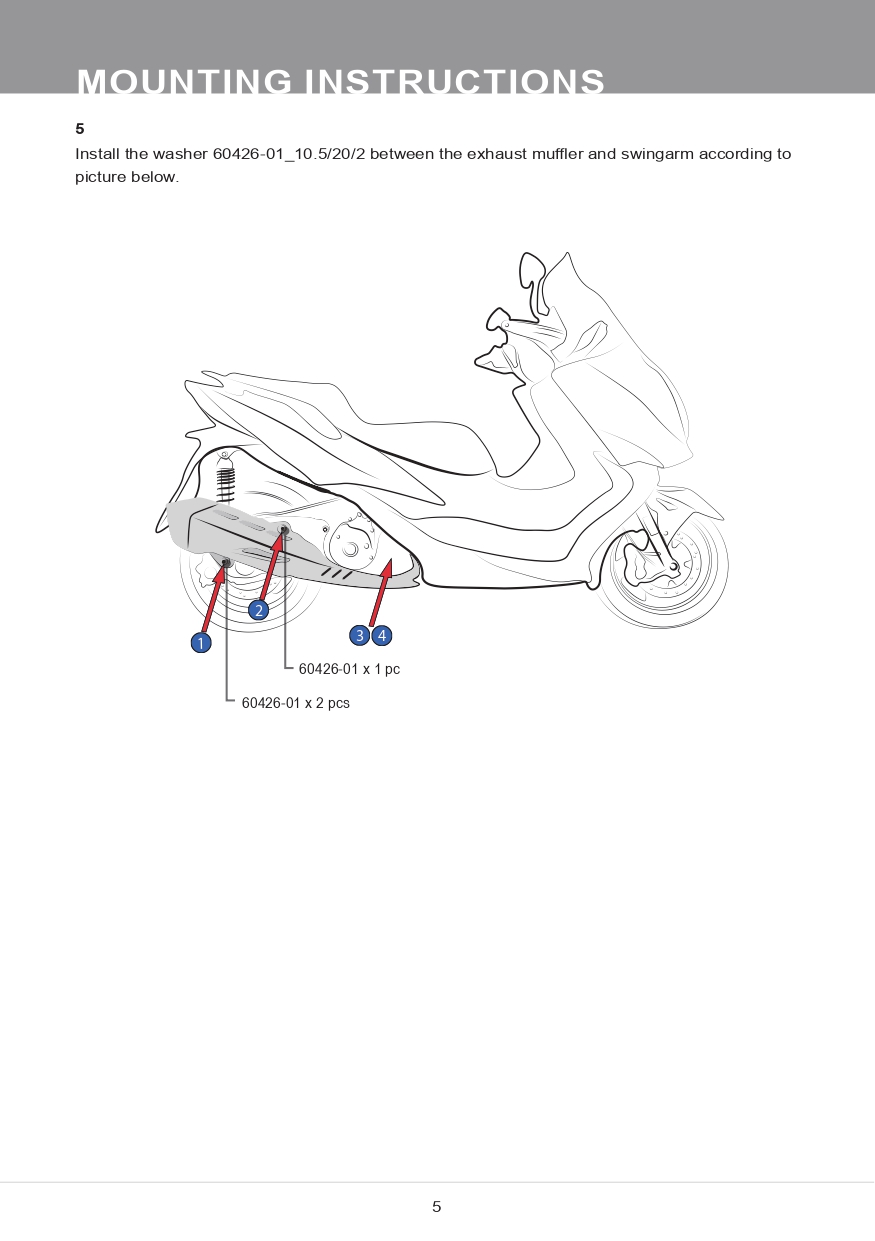 MOUNTING INSTRUCTIONS

5
Install the washer 60426-01_10.5/20/2 between the exhaust muffler and swingarm according to picture below.

2

1

3 4

60426-01 x 1 pc

60426-01 x 2 pcs

5