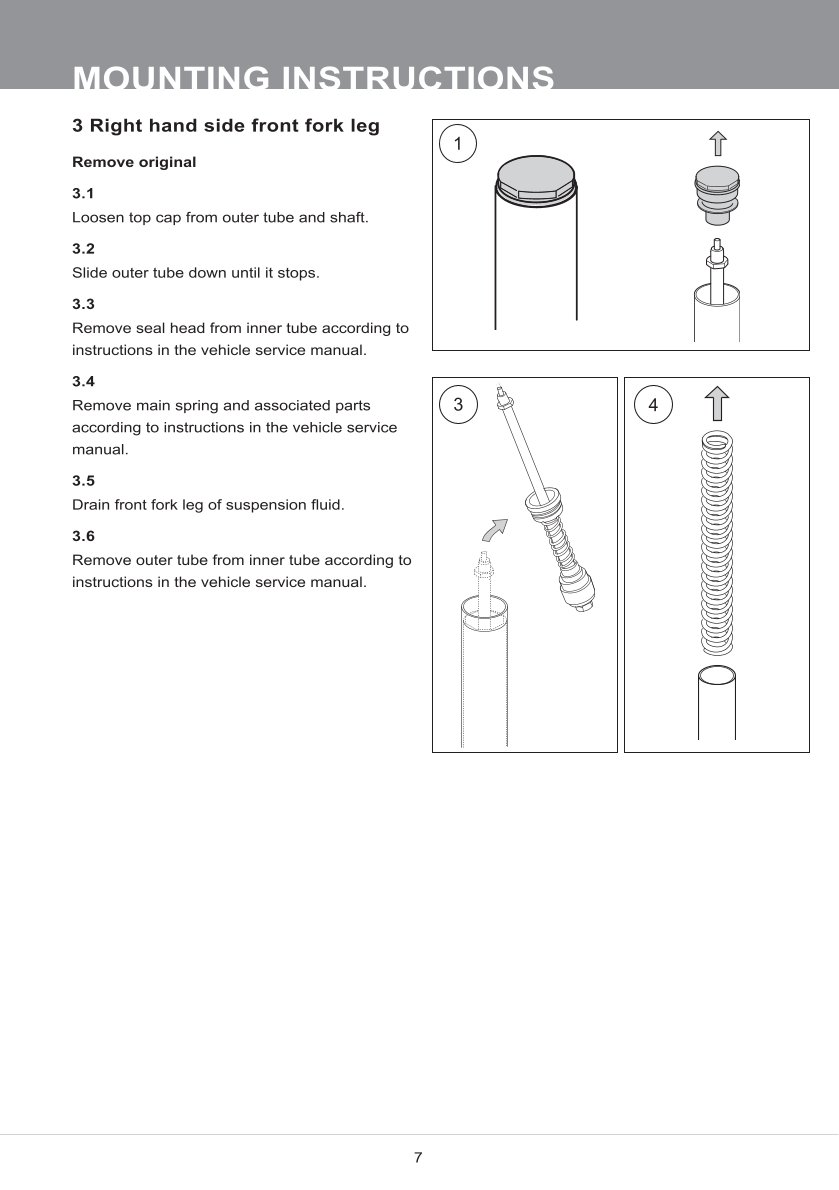 MOUNTING INSTRUCTIONS

3 Right hand side front fork leg

Remove original

3.1
Loosen top cap from outer tube and shaft.

3.2
Slide outer tube down until it stops.

3.3
Remove seal head from inner tube according to instructions in the vehicle service manual.

3.4
Remove main spring and associated parts according to instructions in the vehicle service manual.

3.5
Drain front fork leg of suspension fluid.

3.6
Remove outer tube from inner tube according to instructions in the vehicle service manual.

1

3

4

7