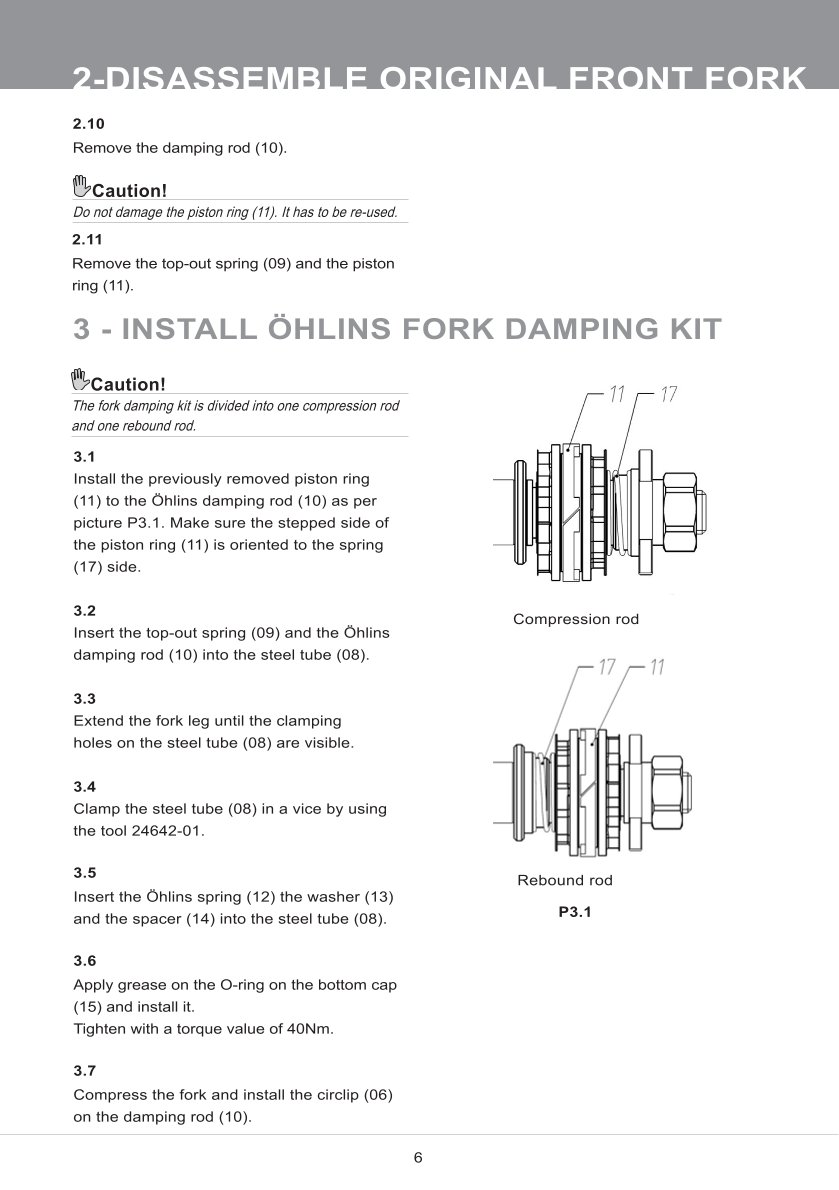 2-DISASSEMBLE ORIGINAL FRONT FORK

2.10
Remove the damping rod (10).

Caution!
Do not damage the piston ring (11). It has to be re-used.

2.11
Remove the top-out spring (09) and the piston ring (11).

3 - INSTALL ÖHLINS FORK DAMPING KIT

Caution!
The fork damping kit is divided into one compression rod and one rebound rod.

3.1
Install the previously removed piston ring (11) to the Öhlins damping rod (10) as per picture P3.1. Make sure the stepped side of the piston ring (11) is oriented to the spring (17) side.

3.2
Insert the top-out spring (09) and the Öhlins damping rod (10) into the steel tube (08).

3.3
Extend the fork leg until the clamping holes on the steel tube (08) are visible.

3.4
Clamp the steel tube (08) in a vice by using the tool 24642-01.

3.5
Insert the Öhlins spring (12) the washer (13) and the spacer (14) into the steel tube (08).

3.6
Apply grease on the O-ring on the bottom cap (15) and install it.
Tighten with a torque value of 40Nm.

3.7
Compress the fork and install the circlip (06) on the damping rod (10).

11 17

Compression rod

17 11

Rebound rod

P3.1

6