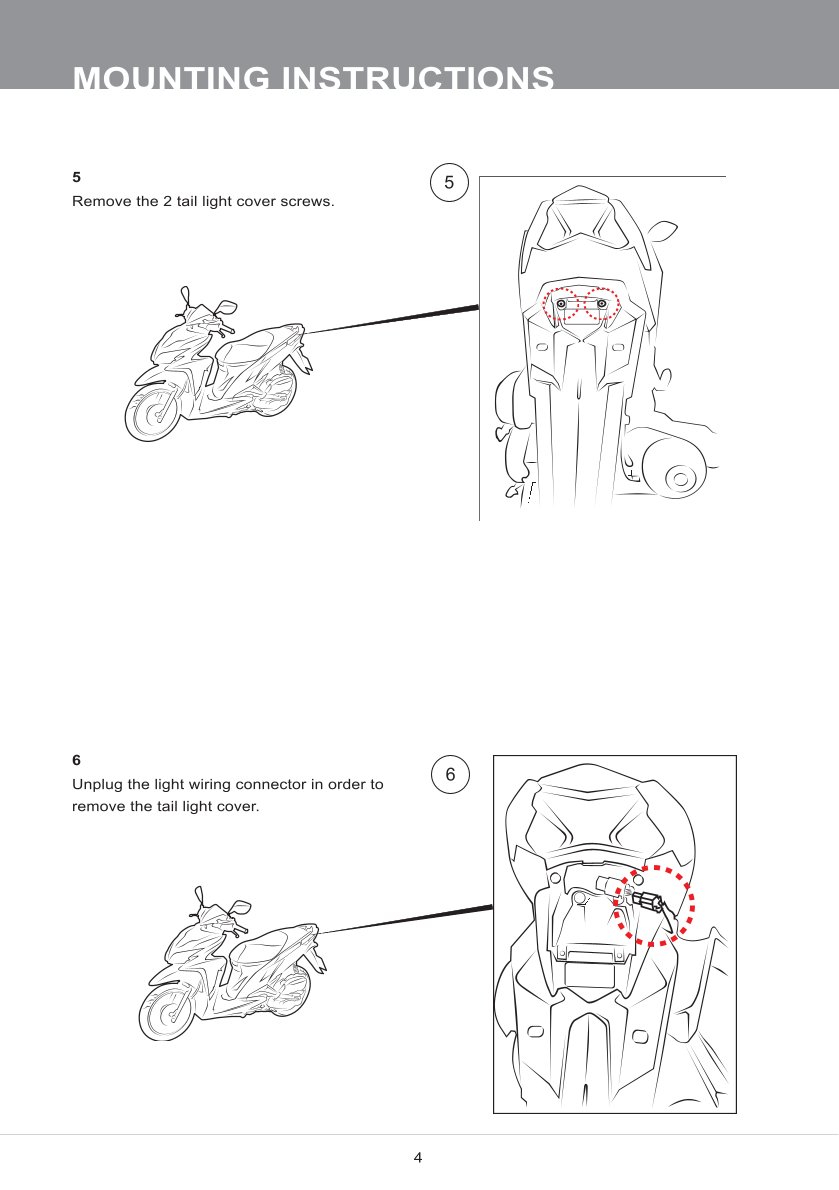 MOUNTING INSTRUCTIONS

5

Remove the 2 tail light cover screws.

5

6

Unplug the light wiring connector in order to remove the tail light cover.

6

4