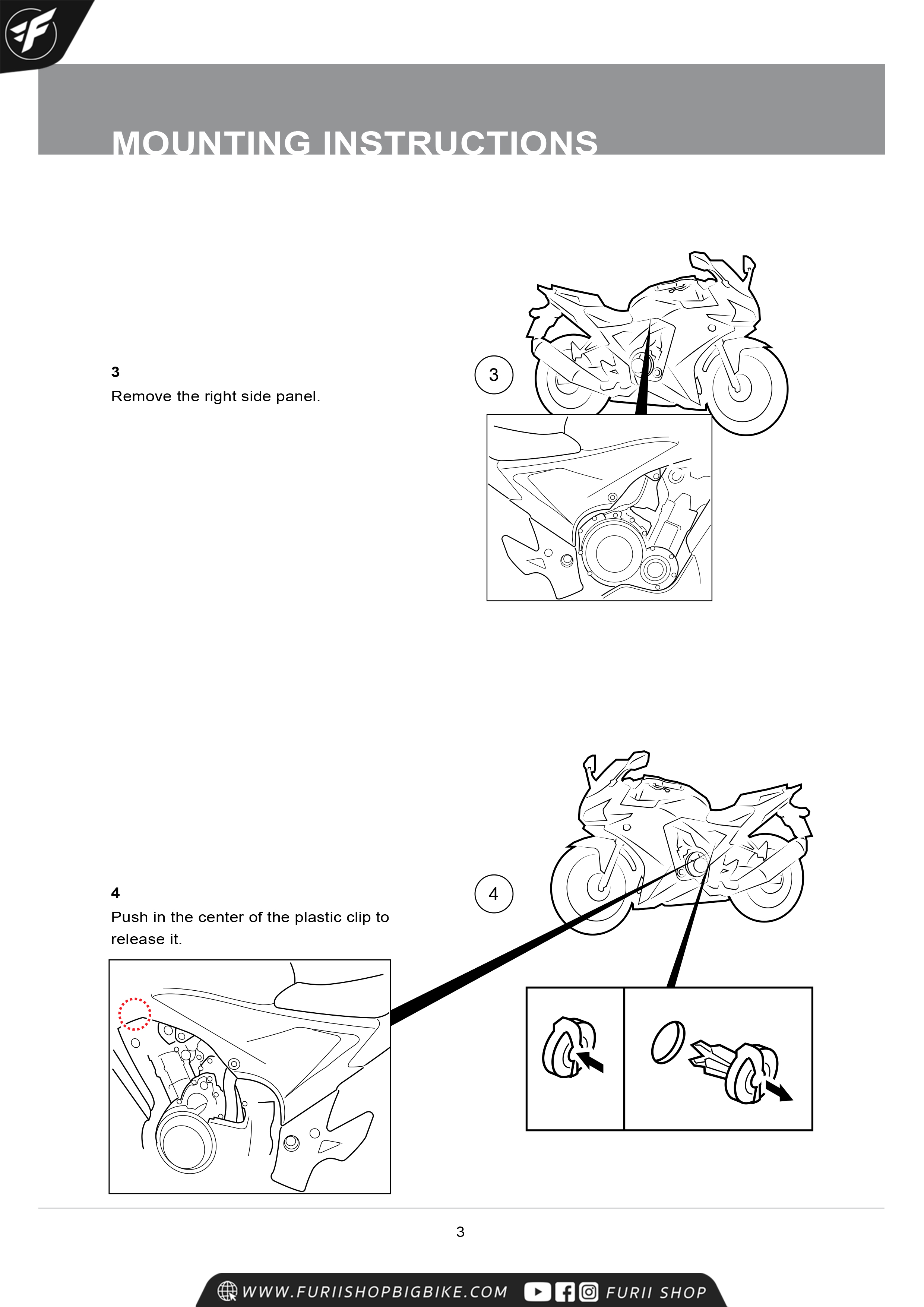 MOUNTING INSTRUCTIONS

3
Remove the right side panel.

3

4
Push in the center of the plastic clip to release it.

4

3

WWW.FURIISHOPBIGBIKE.COM FURII SHOP